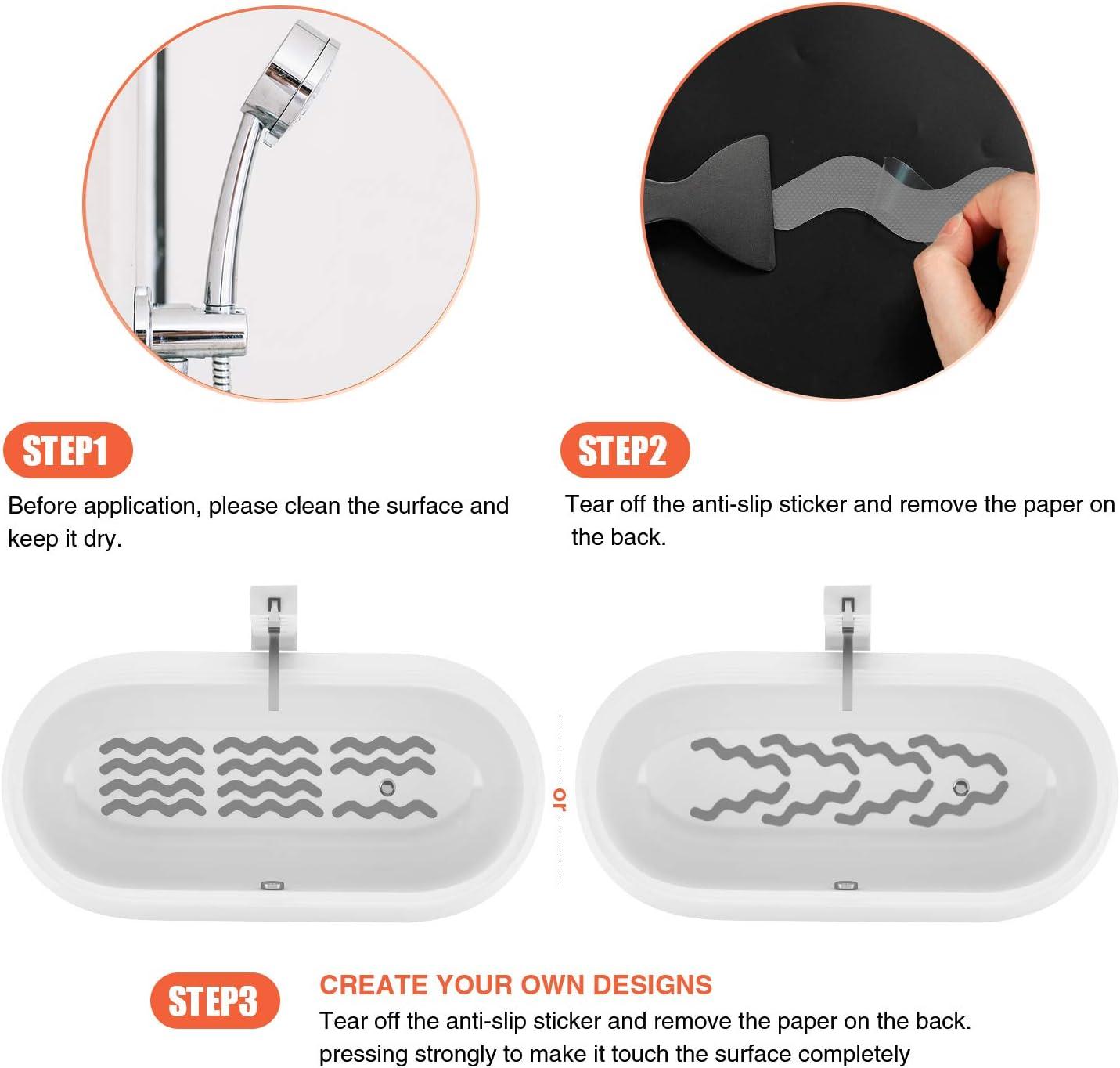 STEP1

Before application, please clean the surface and keep it dry.

STEP2

Tear off the anti-slip sticker and remove the paper on the back.

or

STEP3

CREATE YOUR OWN DESIGNS

Tear off the anti-slip sticker and remove the paper on the back. pressing strongly to make it touch the surface completely