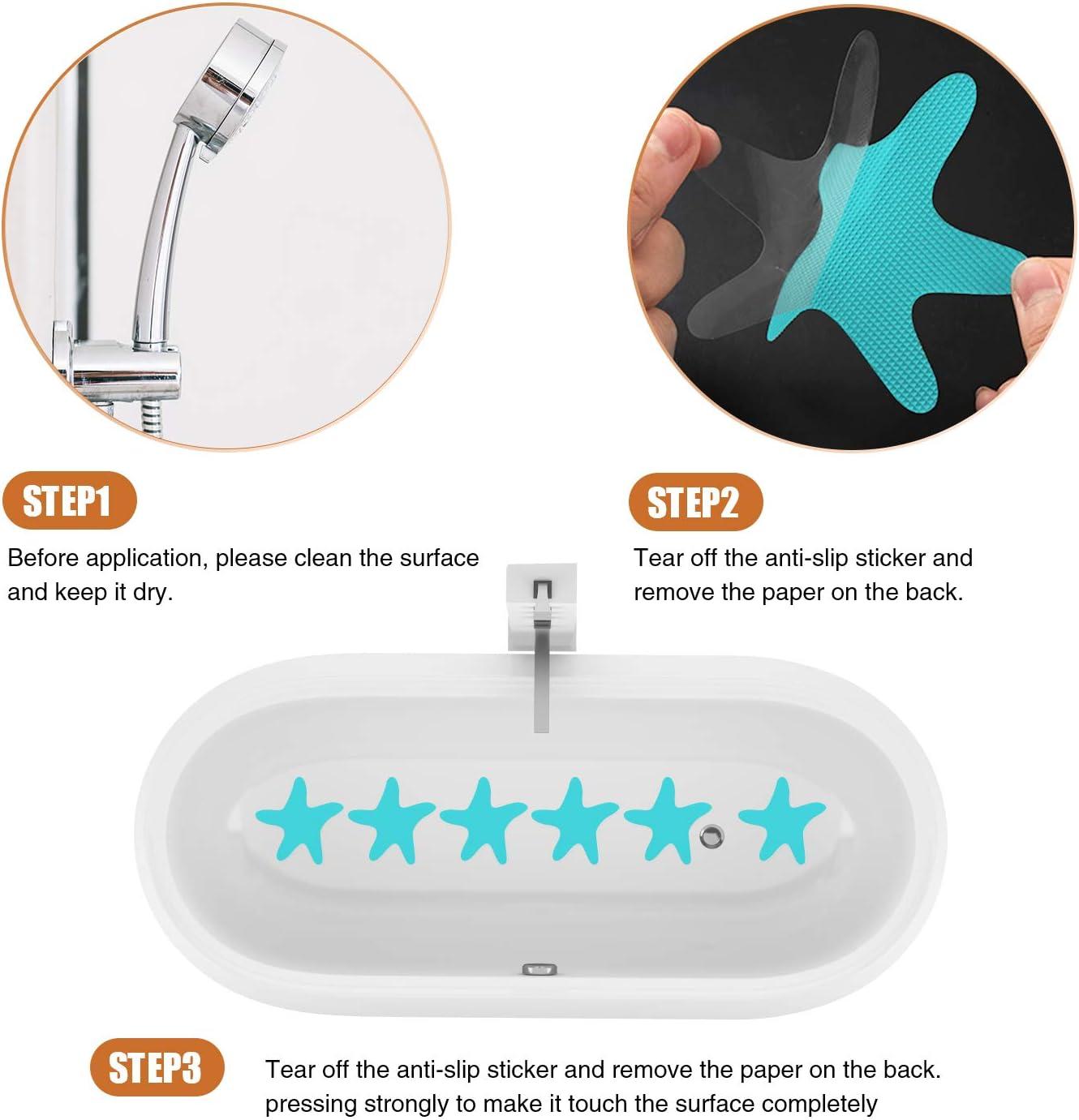 STEP1

Before application, please clean the surface and keep it dry.

STEP2

Tear off the anti-slip sticker and remove the paper on the back.

STEP3

Tear off the anti-slip sticker and remove the paper on the back. pressing strongly to make it touch the surface completely