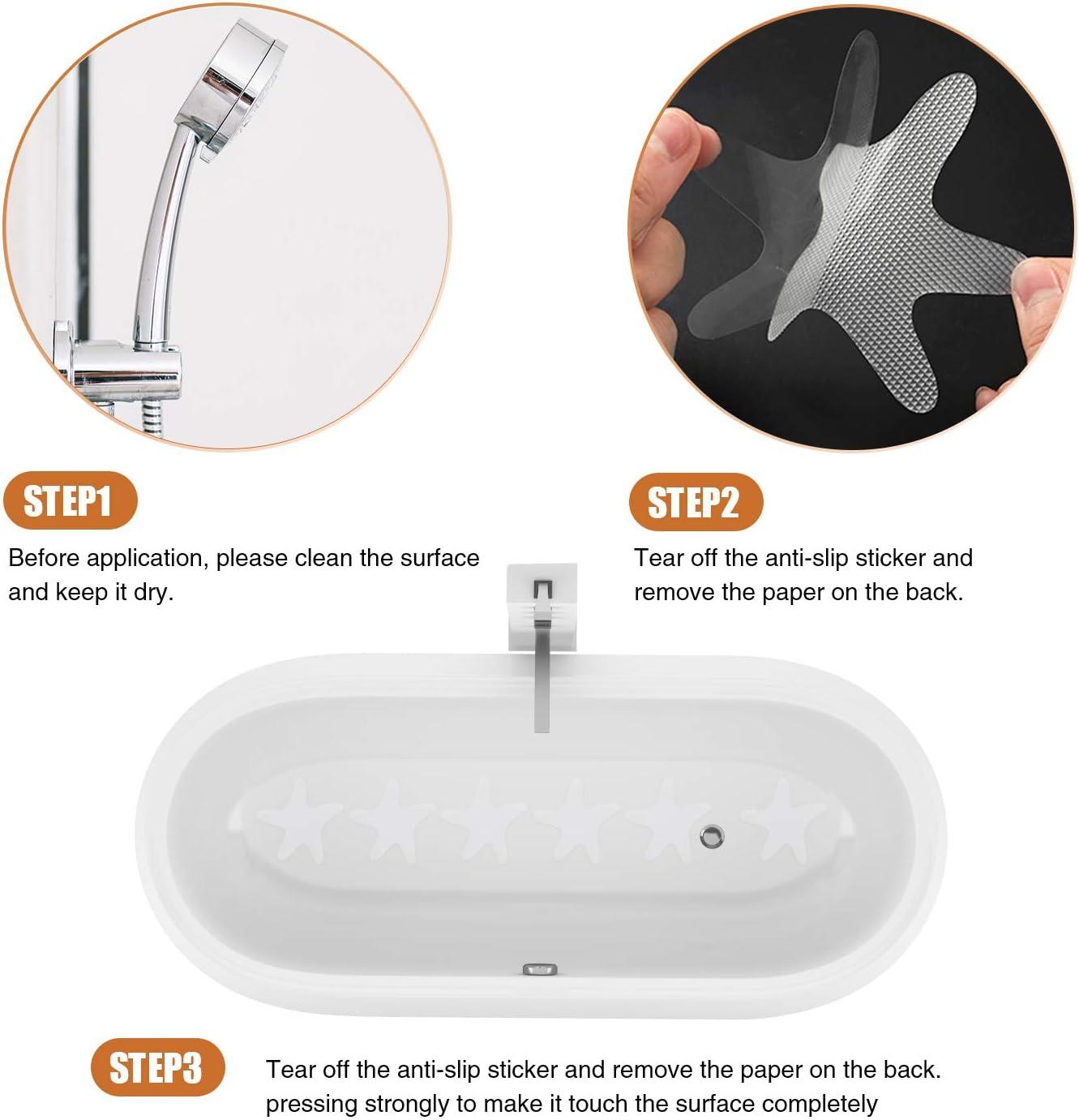 STEP1

Before application, please clean the surface and keep it dry.

STEP2

Tear off the anti-slip sticker and remove the paper on the back.

STEP3

Tear off the anti-slip sticker and remove the paper on the back. pressing strongly to make it touch the surface completely