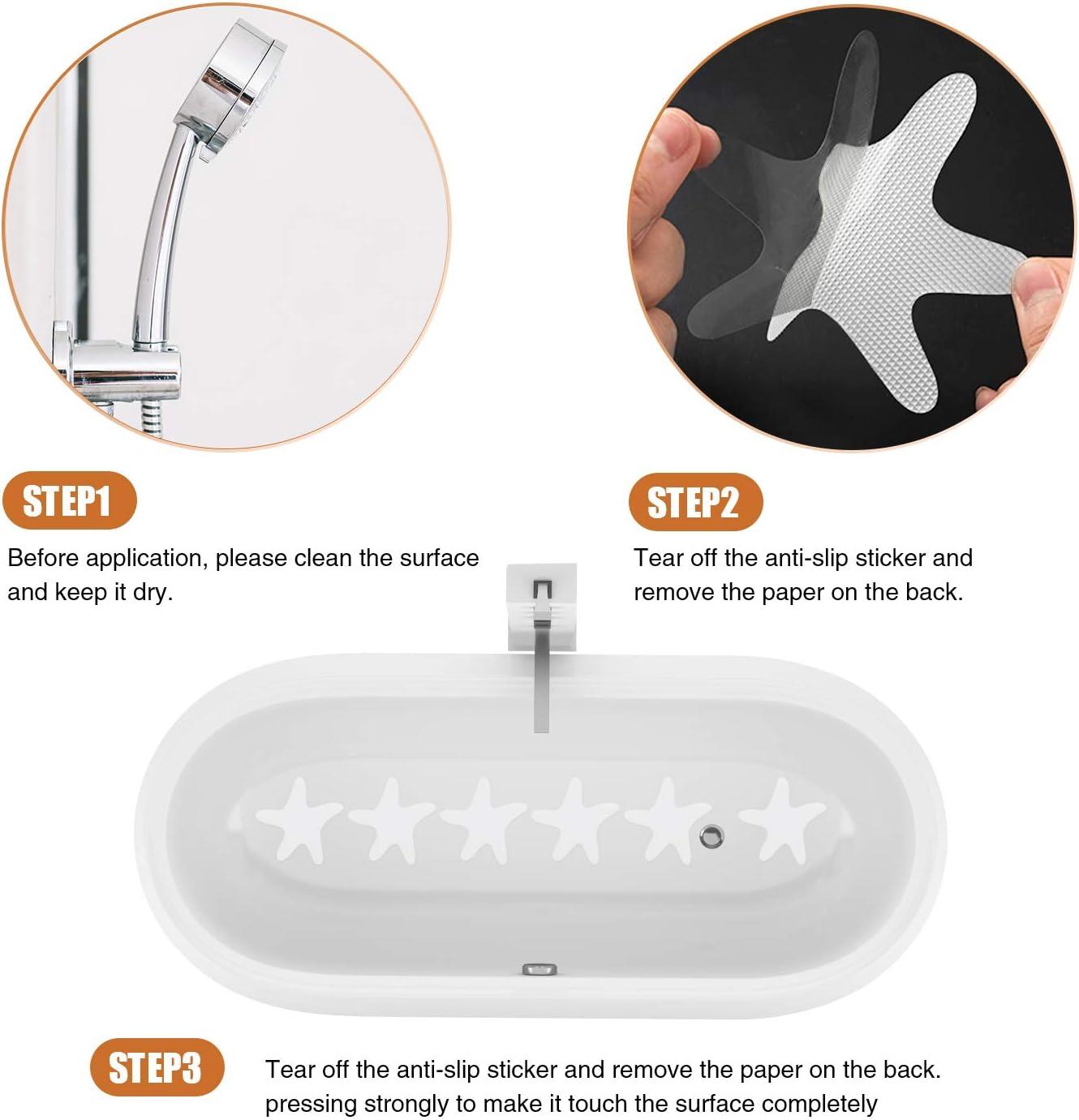 STEP1

Before application, please clean the surface and keep it dry.

STEP2

Tear off the anti-slip sticker and remove the paper on the back.

STEP3

Tear off the anti-slip sticker and remove the paper on the back. pressing strongly to make it touch the surface completely