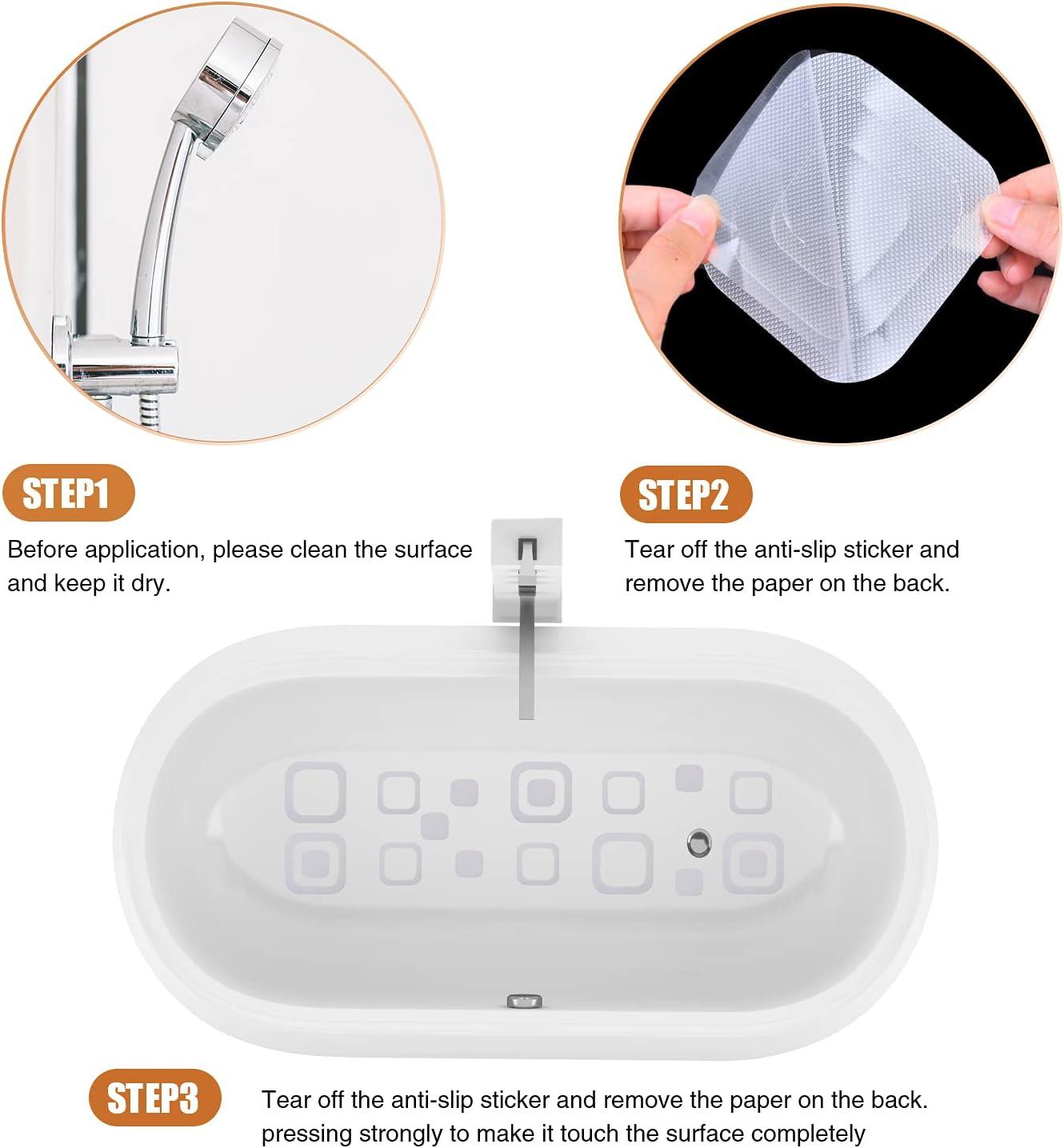 STEP1

Before application, please clean the surface and keep it dry.

STEP2

Tear off the anti-slip sticker and remove the paper on the back.

STEP3

Tear off the anti-slip sticker and remove the paper on the back. pressing strongly to make it touch the surface completely