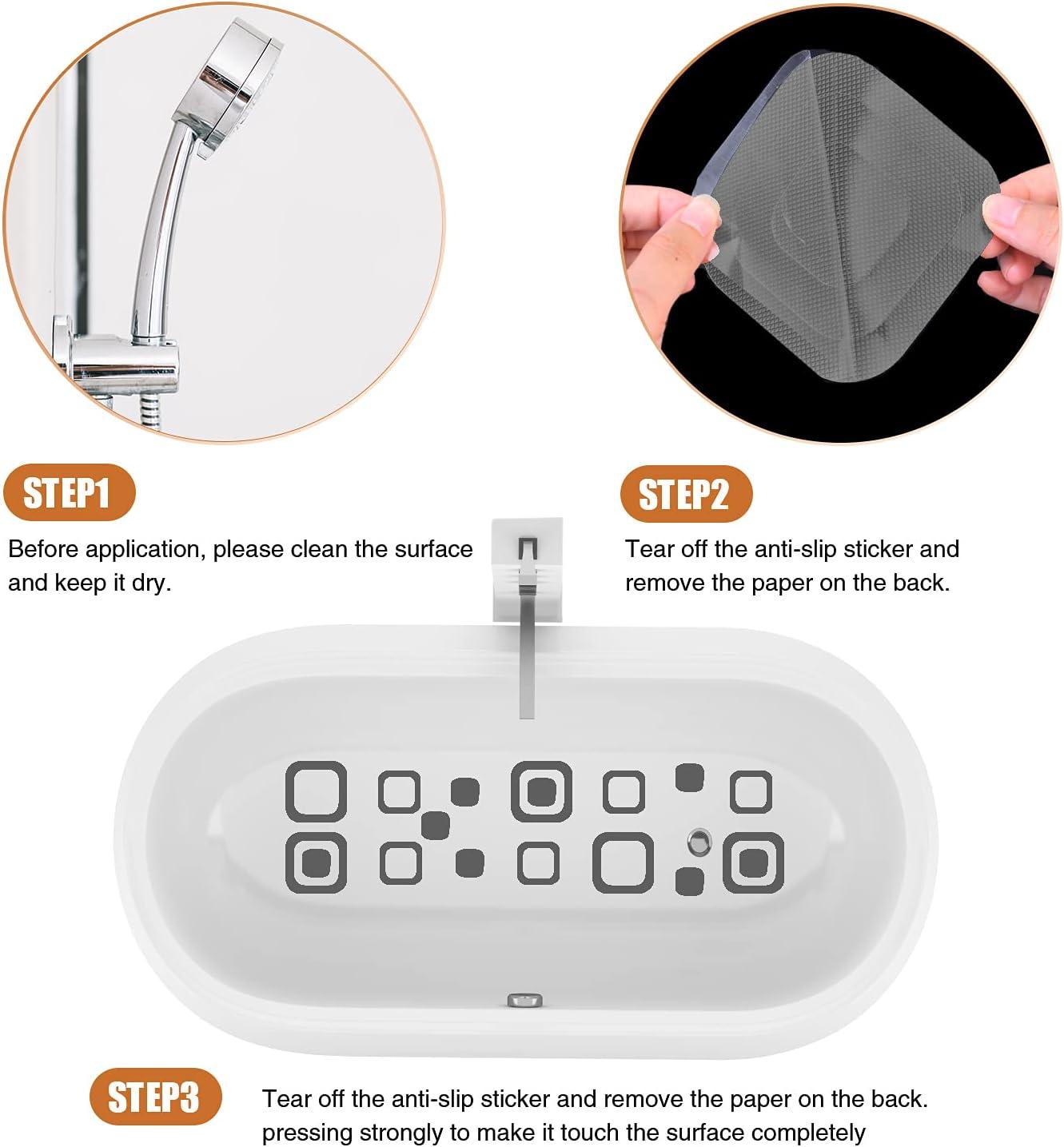 STEP1

Before application, please clean the surface and keep it dry.

STEP2

Tear off the anti-slip sticker and remove the paper on the back.

STEP3

Tear off the anti-slip sticker and remove the paper on the back. pressing strongly to make it touch the surface completely