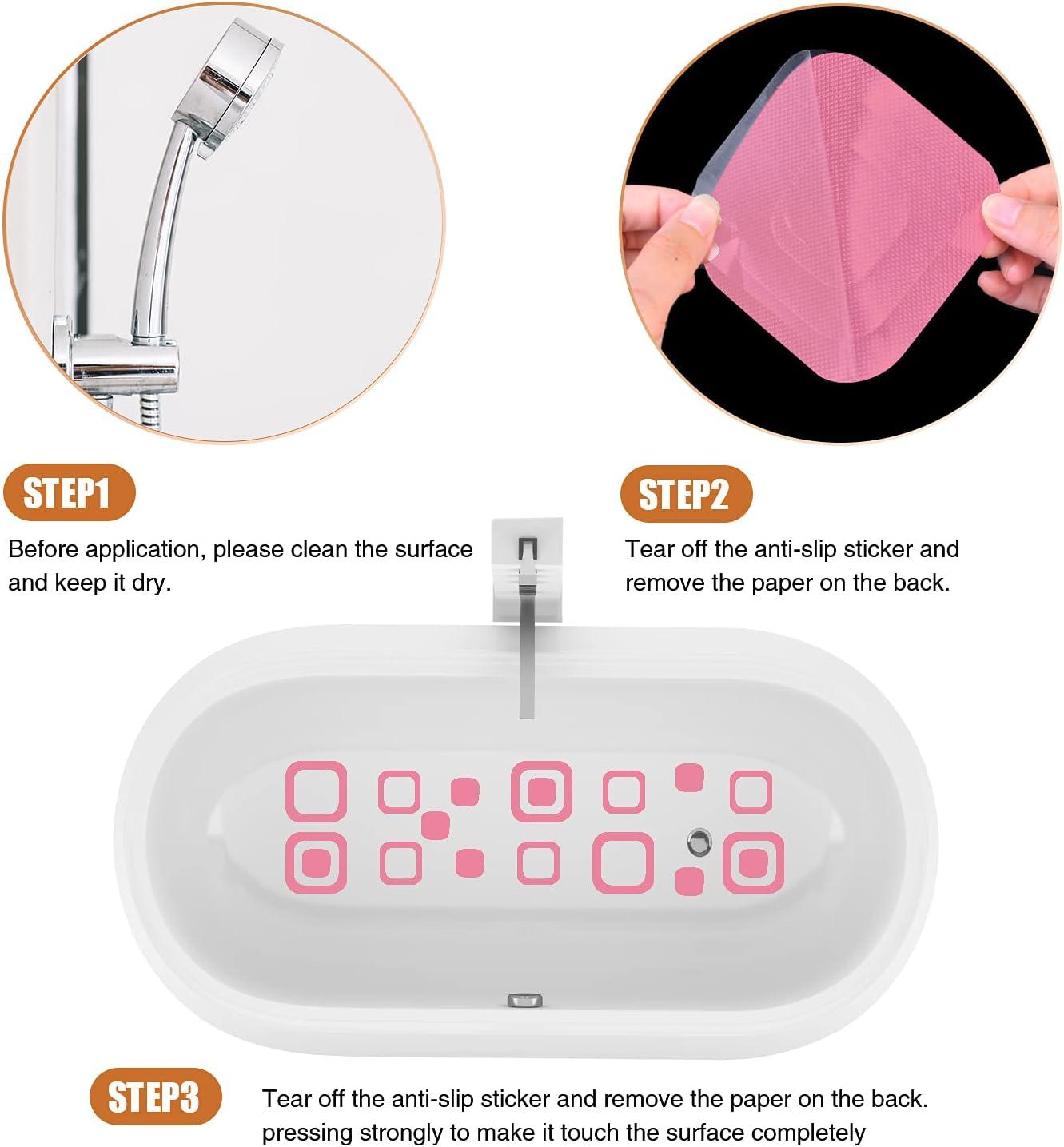 STEP1

Before application, please clean the surface and keep it dry.

STEP2

Tear off the anti-slip sticker and remove the paper on the back.

STEP3

Tear off the anti-slip sticker and remove the paper on the back. pressing strongly to make it touch the surface completely