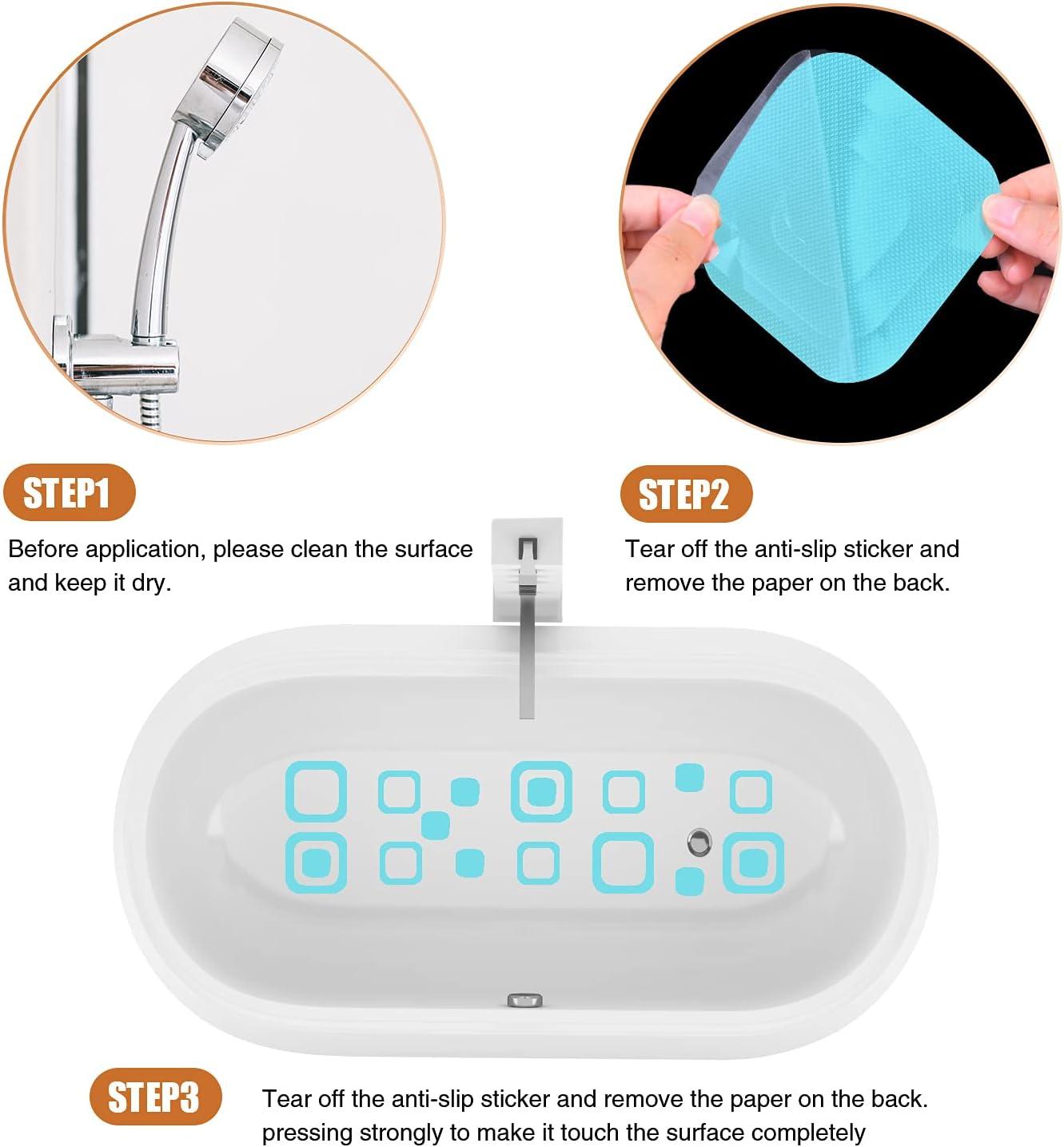 STEP1

Before application, please clean the surface and keep it dry.

STEP2

Tear off the anti-slip sticker and remove the paper on the back.

STEP3

Tear off the anti-slip sticker and remove the paper on the back. pressing strongly to make it touch the surface completely