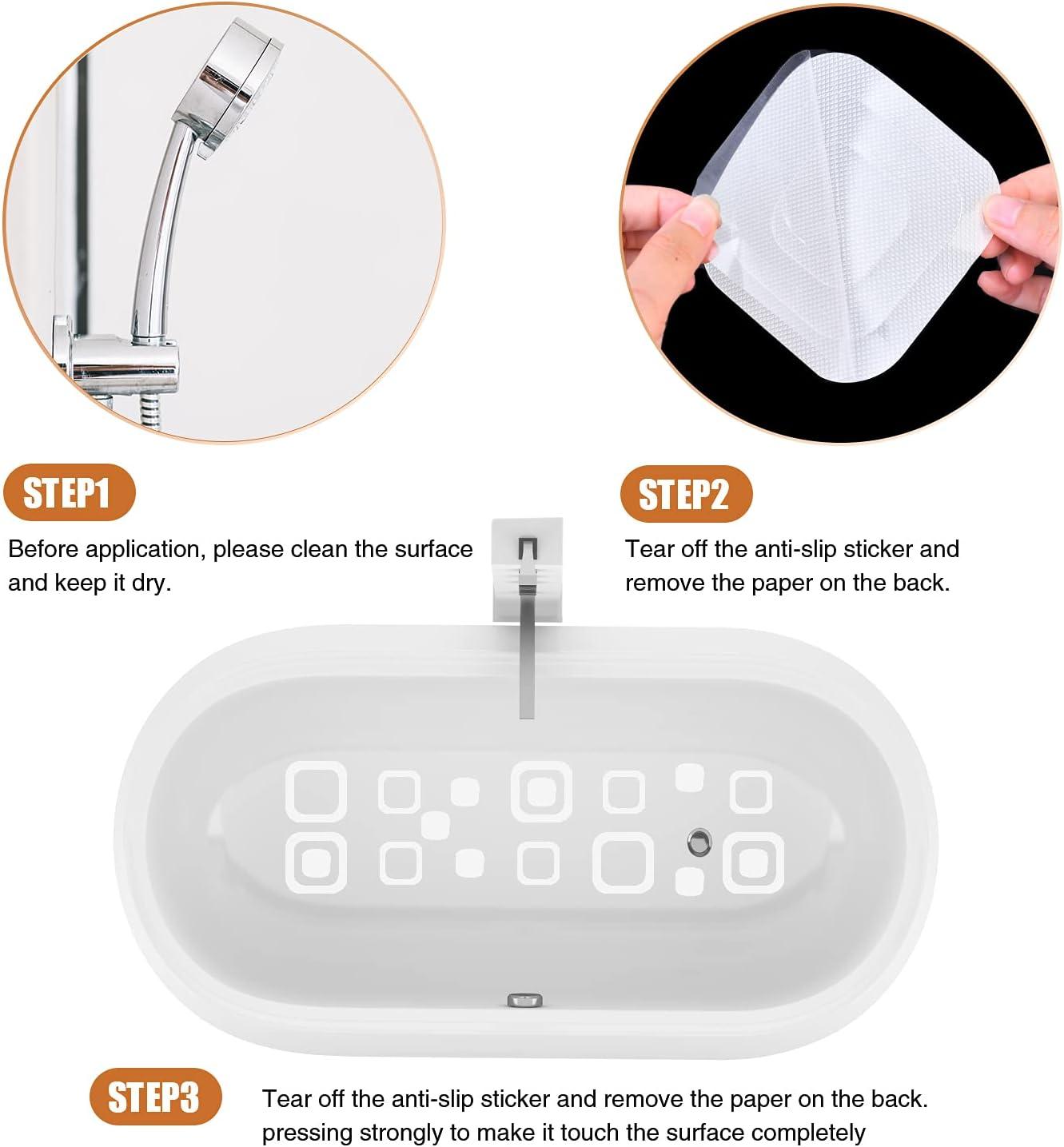 STEP1

Before application, please clean the surface and keep it dry.

STEP2

Tear off the anti-slip sticker and remove the paper on the back.

STEP3

Tear off the anti-slip sticker and remove the paper on the back. pressing strongly to make it touch the surface completely