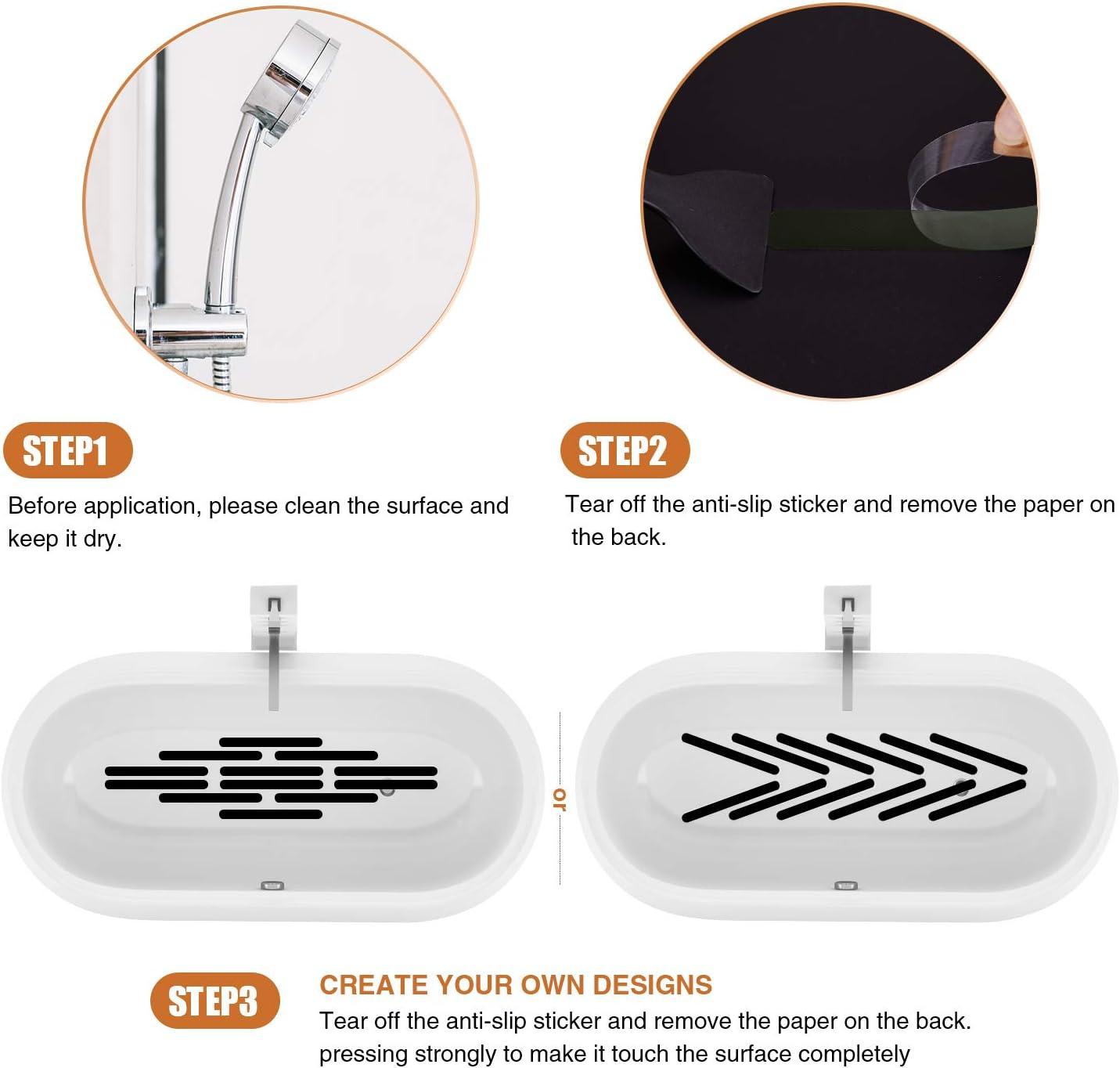 STEP1

Before application, please clean the surface and keep it dry.

STEP2

Tear off the anti-slip sticker and remove the paper on the back.

or

STEP3

CREATE YOUR OWN DESIGNS

Tear off the anti-slip sticker and remove the paper on the back. pressing strongly to make it touch the surface completely