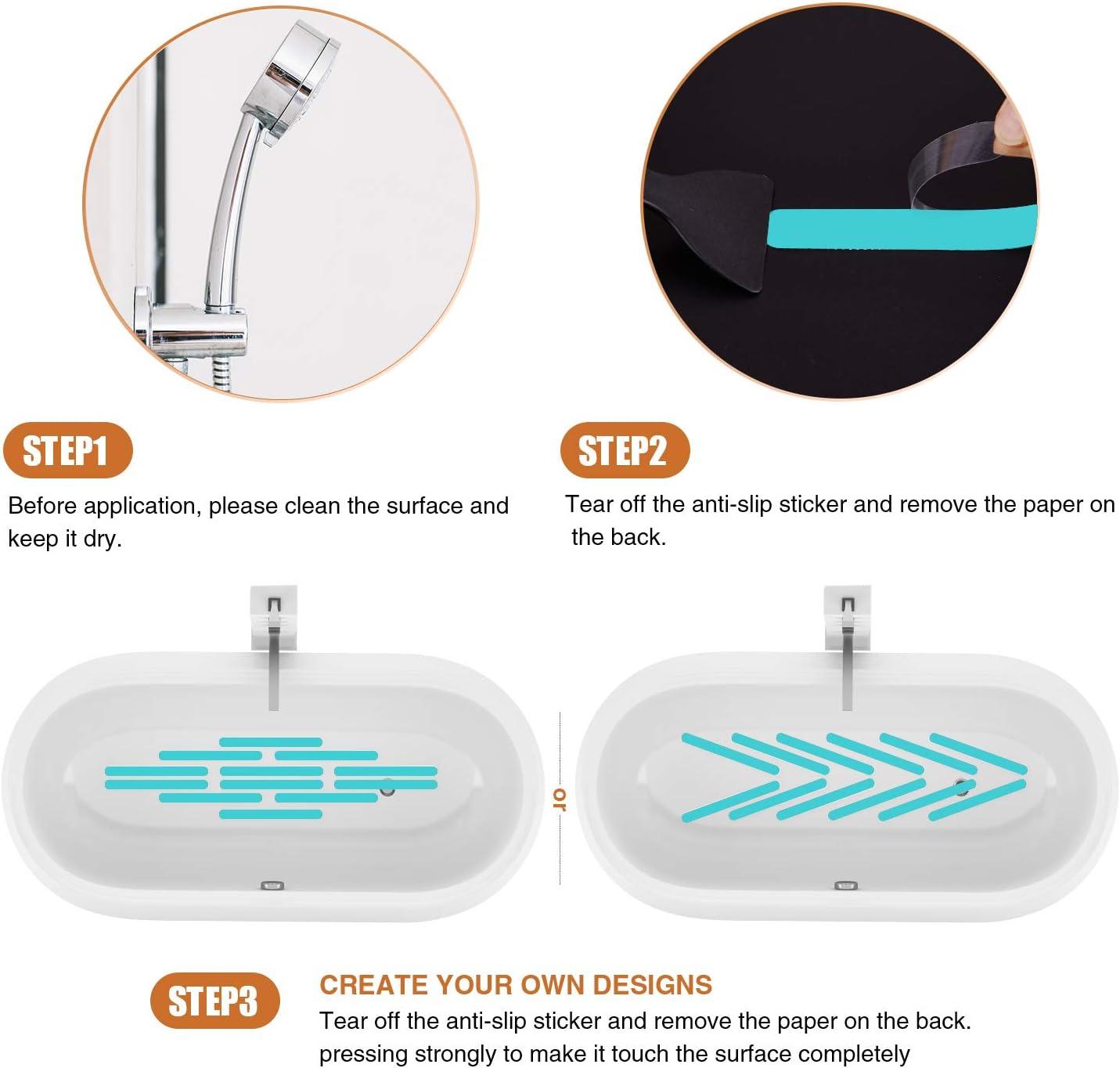 STEP1

Before application, please clean the surface and keep it dry.

STEP2

Tear off the anti-slip sticker and remove the paper on the back.

or

STEP3

CREATE YOUR OWN DESIGNS

Tear off the anti-slip sticker and remove the paper on the back. pressing strongly to make it touch the surface completely