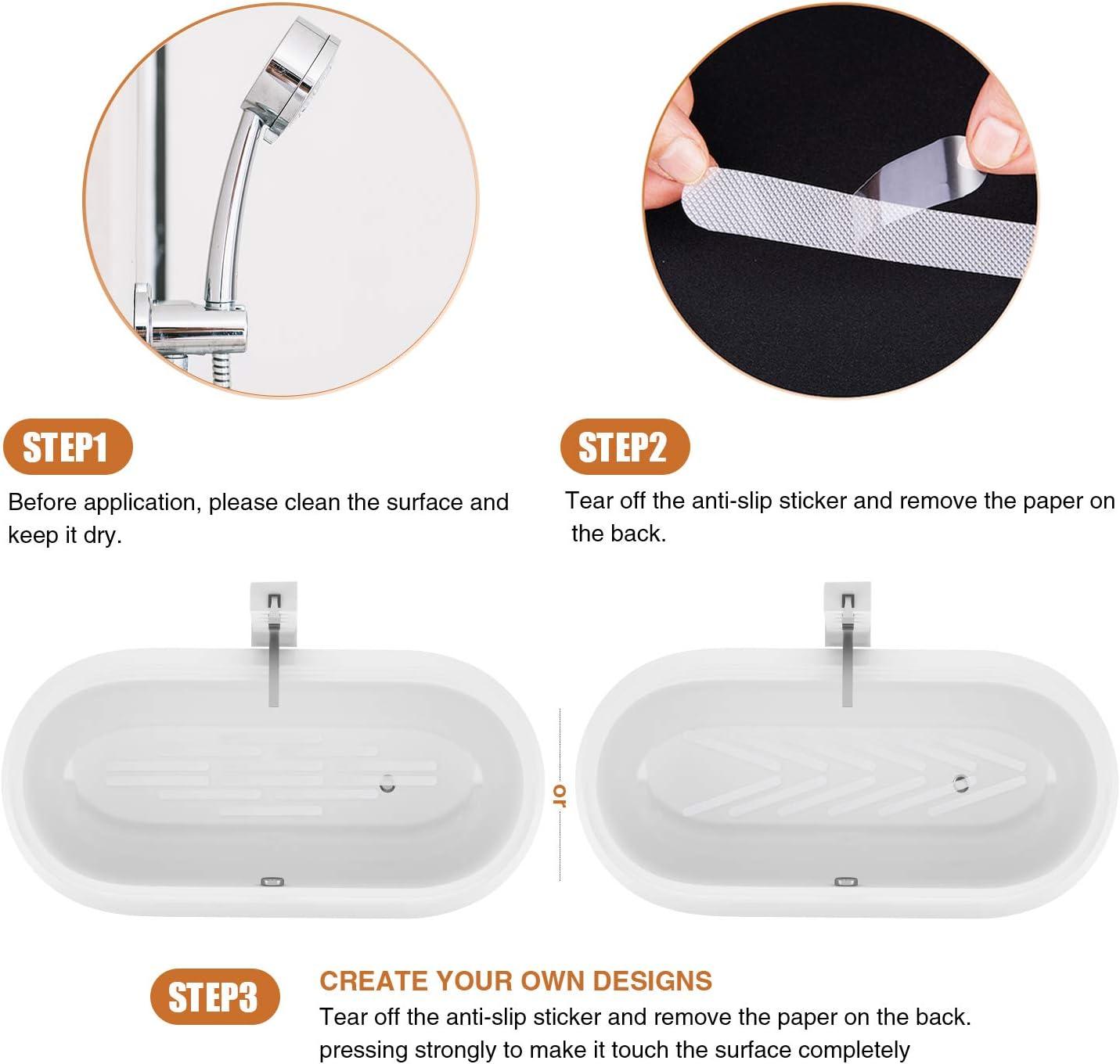 STEP1

Before application, please clean the surface and keep it dry.

STEP2

Tear off the anti-slip sticker and remove the paper on the back.

or

STEP3

CREATE YOUR OWN DESIGNS

Tear off the anti-slip sticker and remove the paper on the back. pressing strongly to make it touch the surface completely