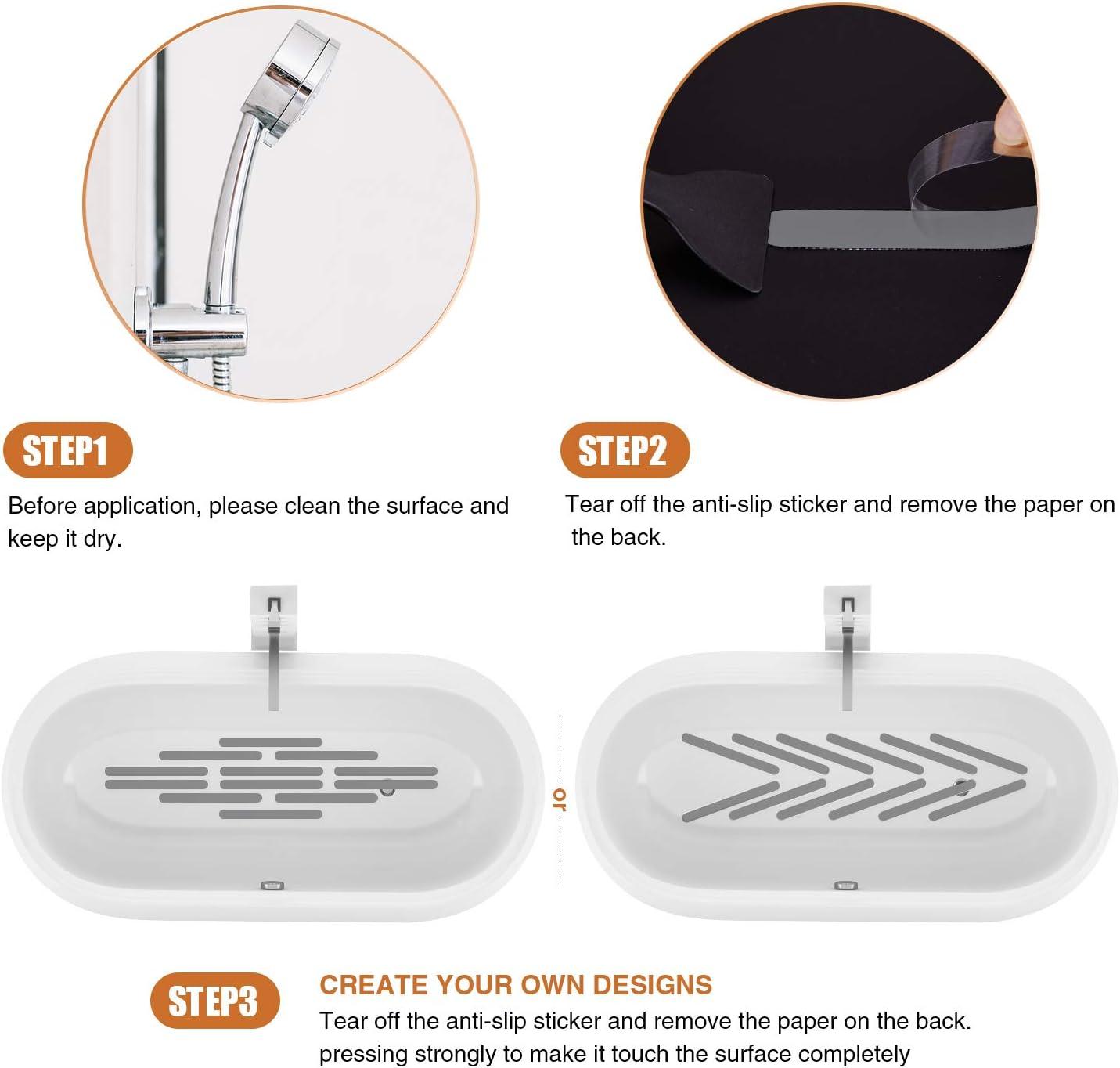 STEP1

Before application, please clean the surface and keep it dry.

STEP2

Tear off the anti-slip sticker and remove the paper on the back.

or

STEP3

CREATE YOUR OWN DESIGNS

Tear off the anti-slip sticker and remove the paper on the back. pressing strongly to make it touch the surface completely