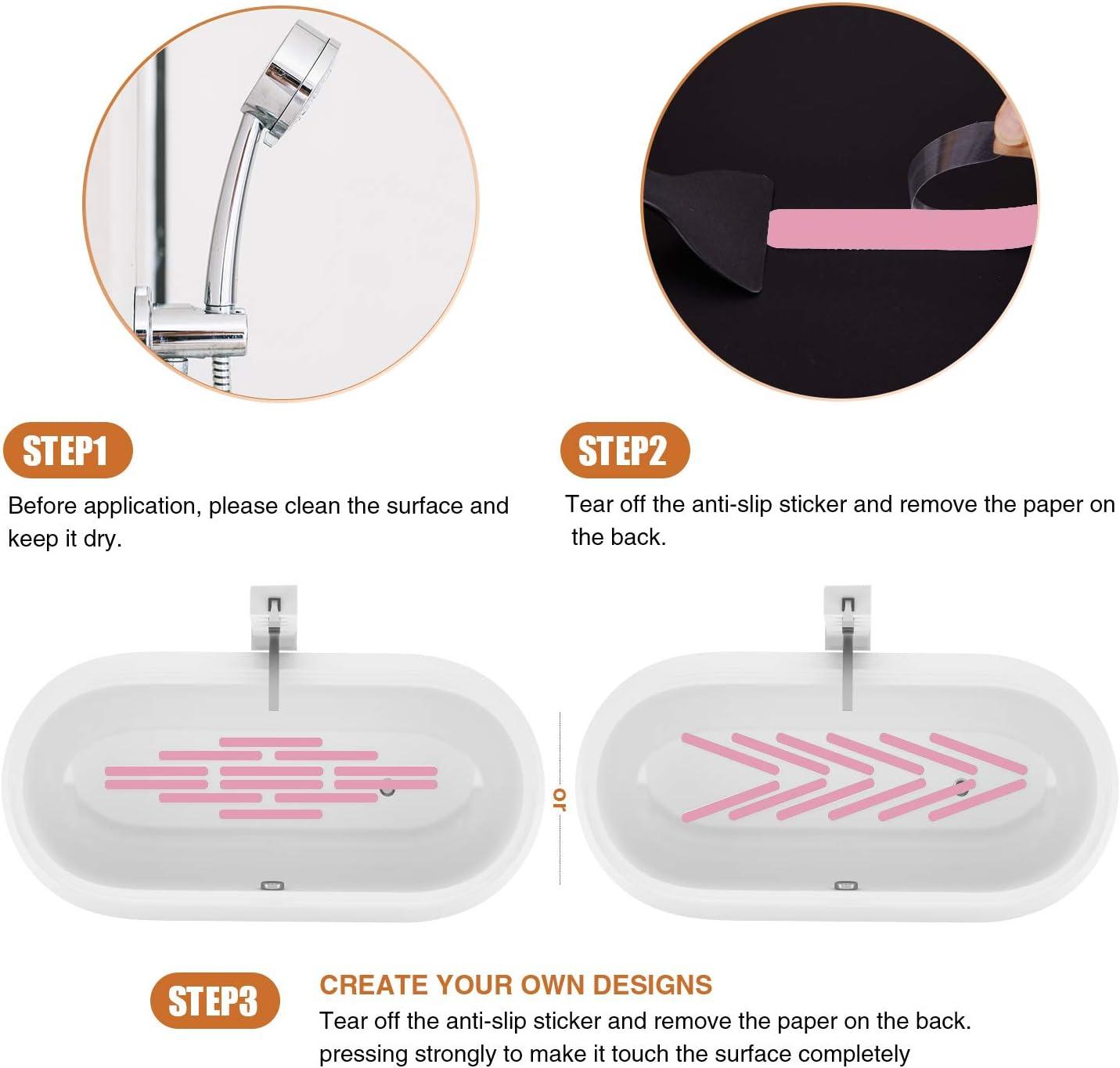 STEP1

Before application, please clean the surface and keep it dry.

STEP2

Tear off the anti-slip sticker and remove the paper on the back.

or

STEP3

CREATE YOUR OWN DESIGNS

Tear off the anti-slip sticker and remove the paper on the back. pressing strongly to make it touch the surface completely