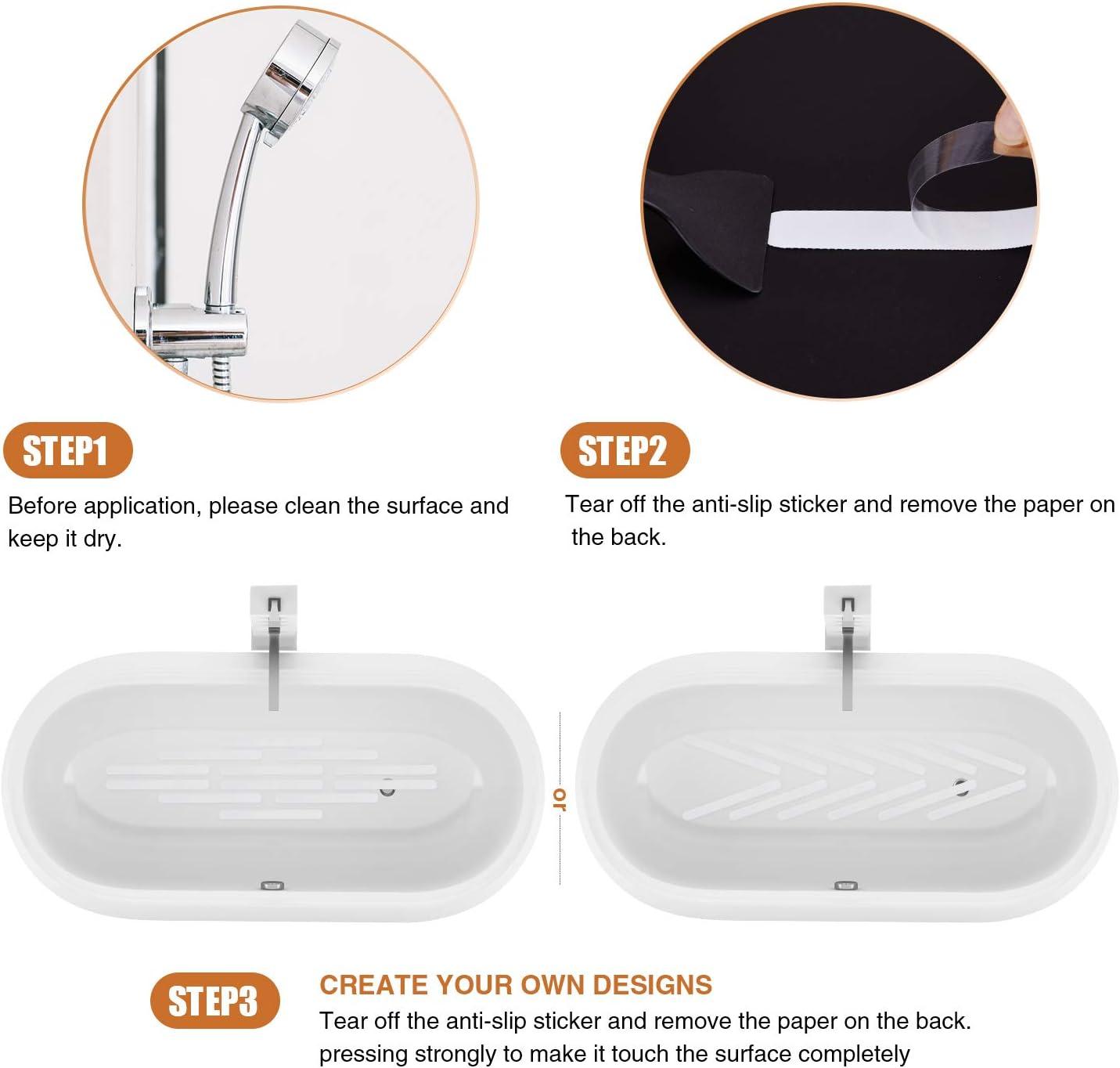 STEP1

Before application, please clean the surface and keep it dry.

STEP2

Tear off the anti-slip sticker and remove the paper on the back.

or

STEP3

CREATE YOUR OWN DESIGNS

Tear off the anti-slip sticker and remove the paper on the back. pressing strongly to make it touch the surface completely