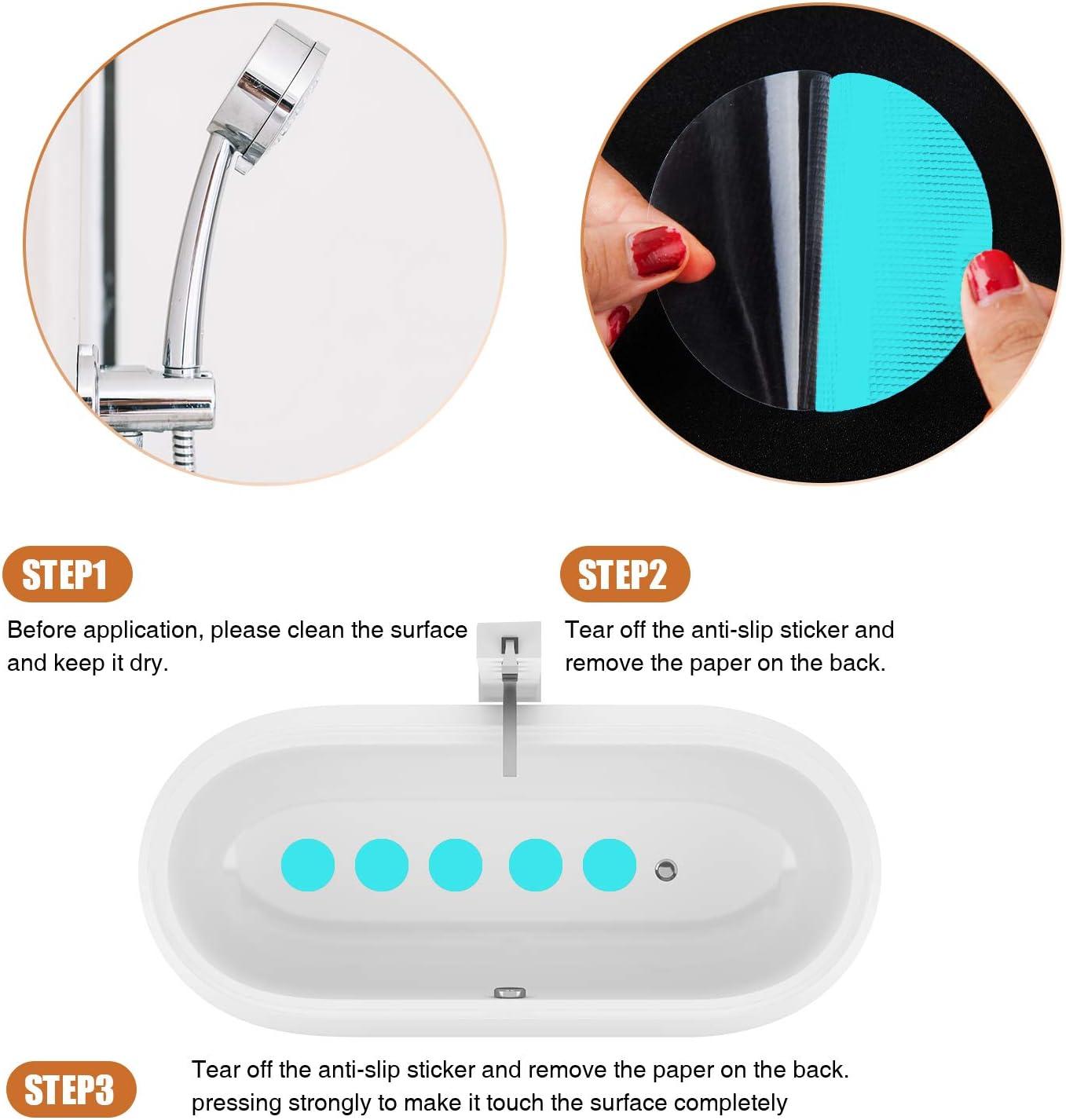 STEP1

Before application, please clean the surface and keep it dry.

STEP2

Tear off the anti-slip sticker and remove the paper on the back.

STEP3

Tear off the anti-slip sticker and remove the paper on the back. pressing strongly to make it touch the surface completely