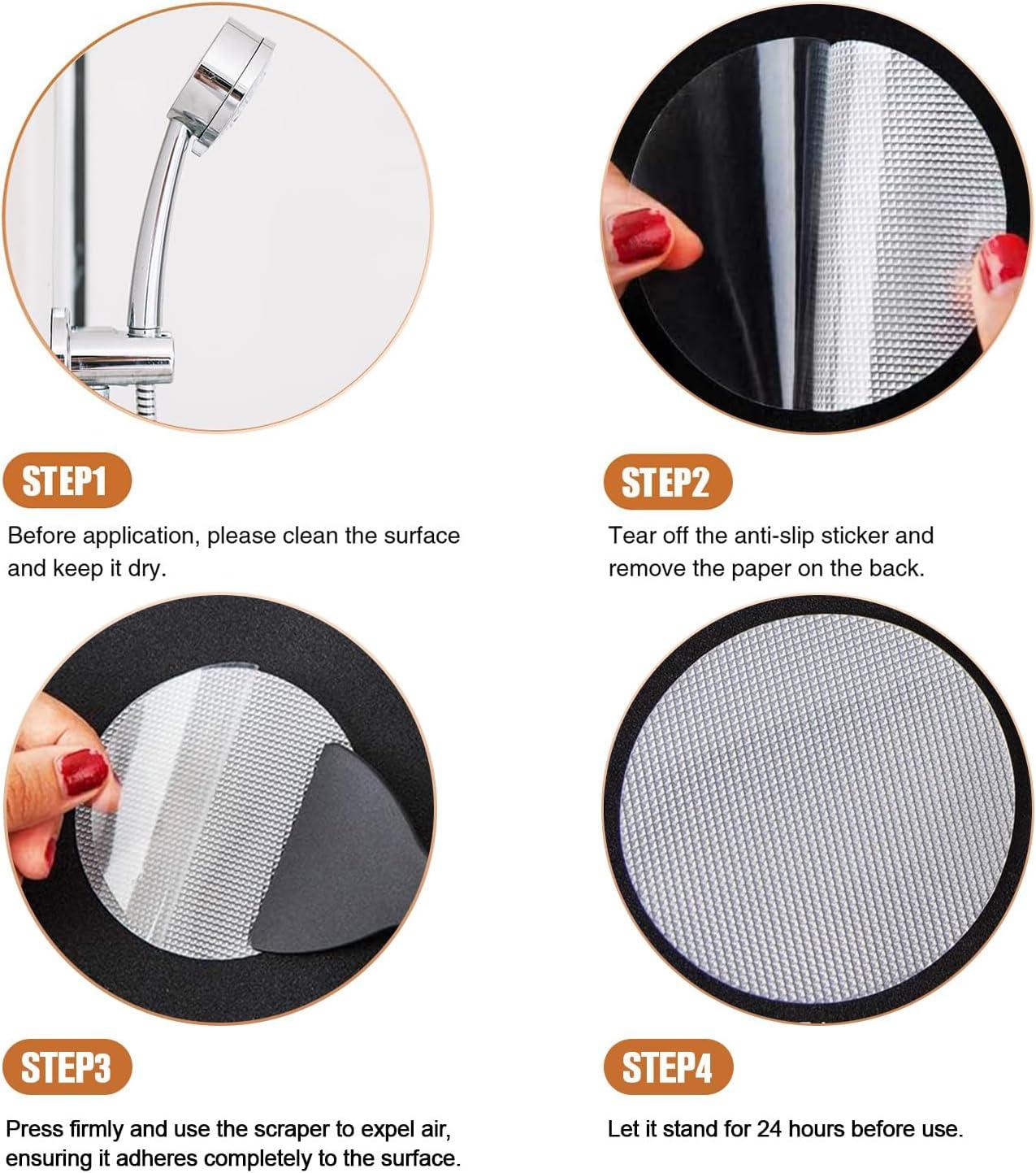 STEP1

Before application, please clean the surface and keep it dry.

STEP2

Tear off the anti-slip sticker and remove the paper on the back.

STEP3

Press firmly and use the scraper to expel air, ensuring it adheres completely to the surface.

STEP4

Let it stand for 24 hours before use.