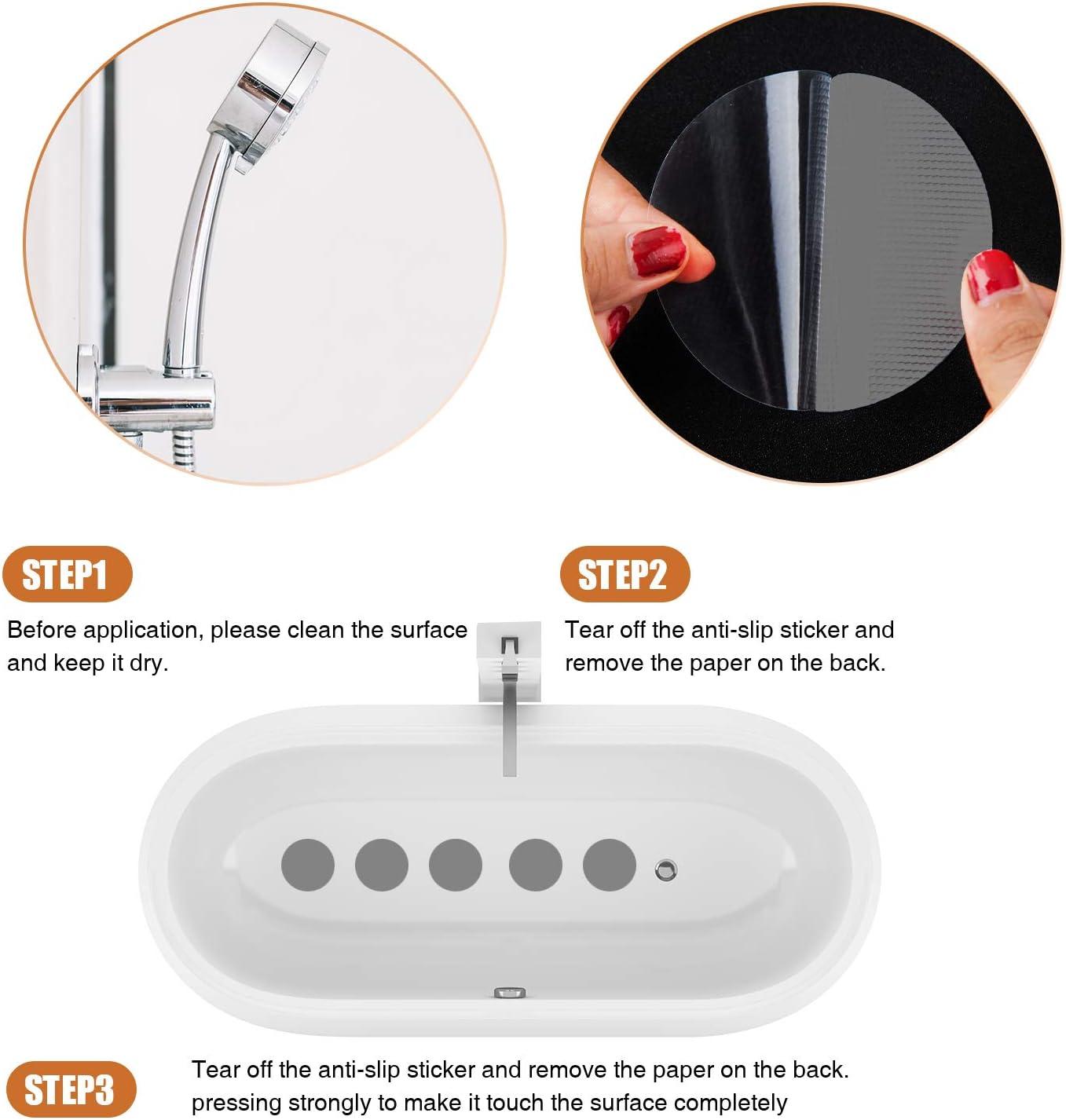 STEP1

Before application, please clean the surface and keep it dry.

STEP2

Tear off the anti-slip sticker and remove the paper on the back.

STEP3

Tear off the anti-slip sticker and remove the paper on the back. pressing strongly to make it touch the surface completely