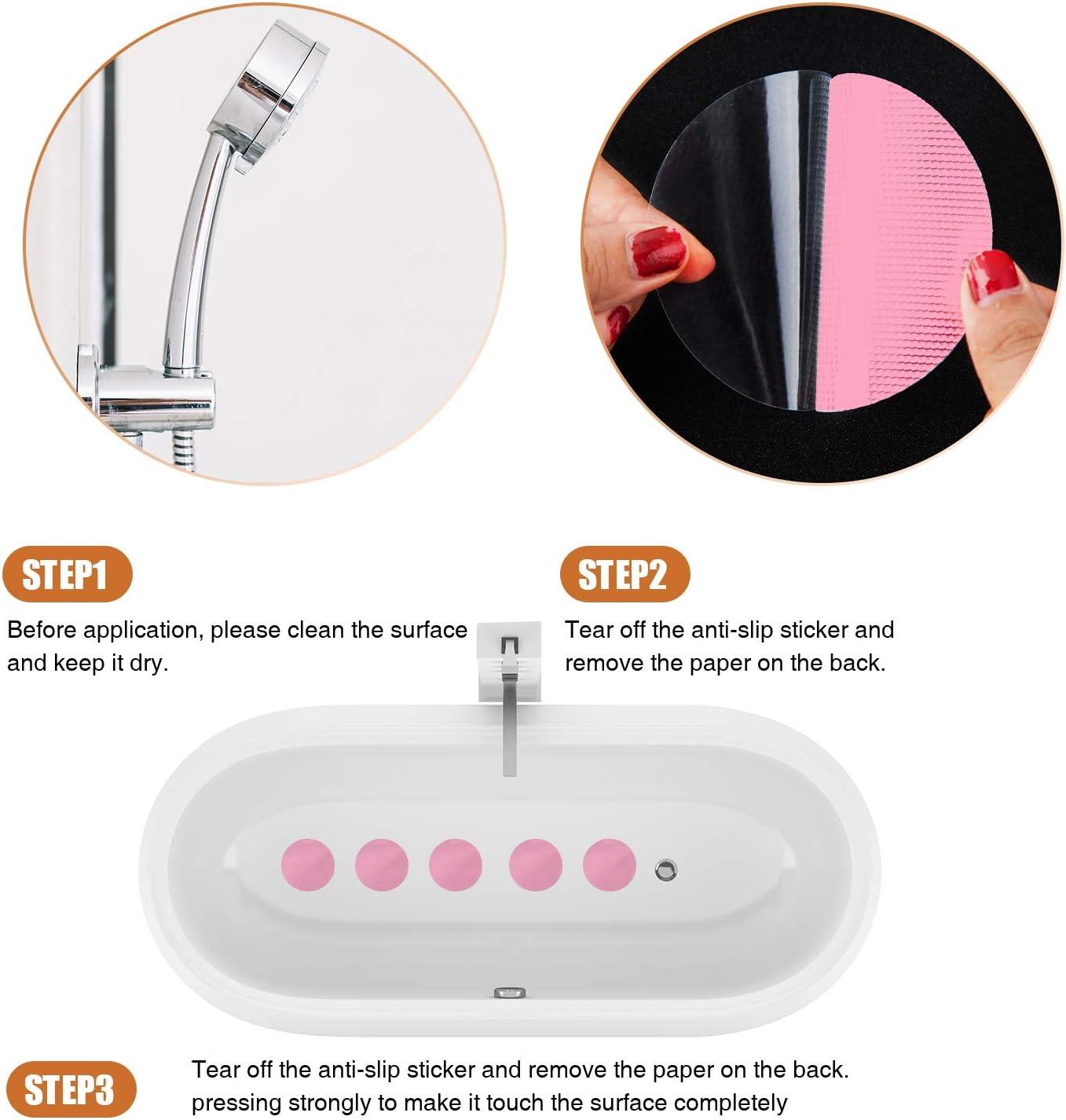 STEP1

Before application, please clean the surface and keep it dry.

STEP2

Tear off the anti-slip sticker and remove the paper on the back.

STEP3

Tear off the anti-slip sticker and remove the paper on the back. pressing strongly to make it touch the surface completely