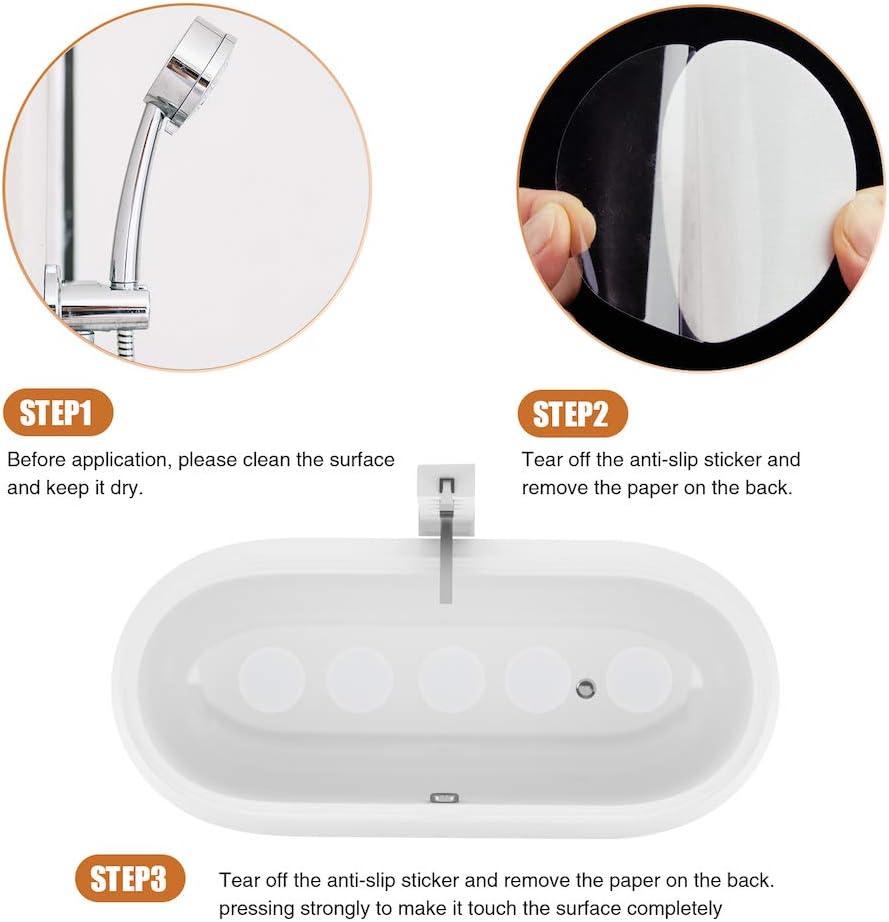 STEP1

Before application, please clean the surface and keep it dry.

STEP2

Tear off the anti-slip sticker and remove the paper on the back.

STEP3

Tear off the anti-slip sticker and remove the paper on the back. pressing strongly to make it touch the surface completely