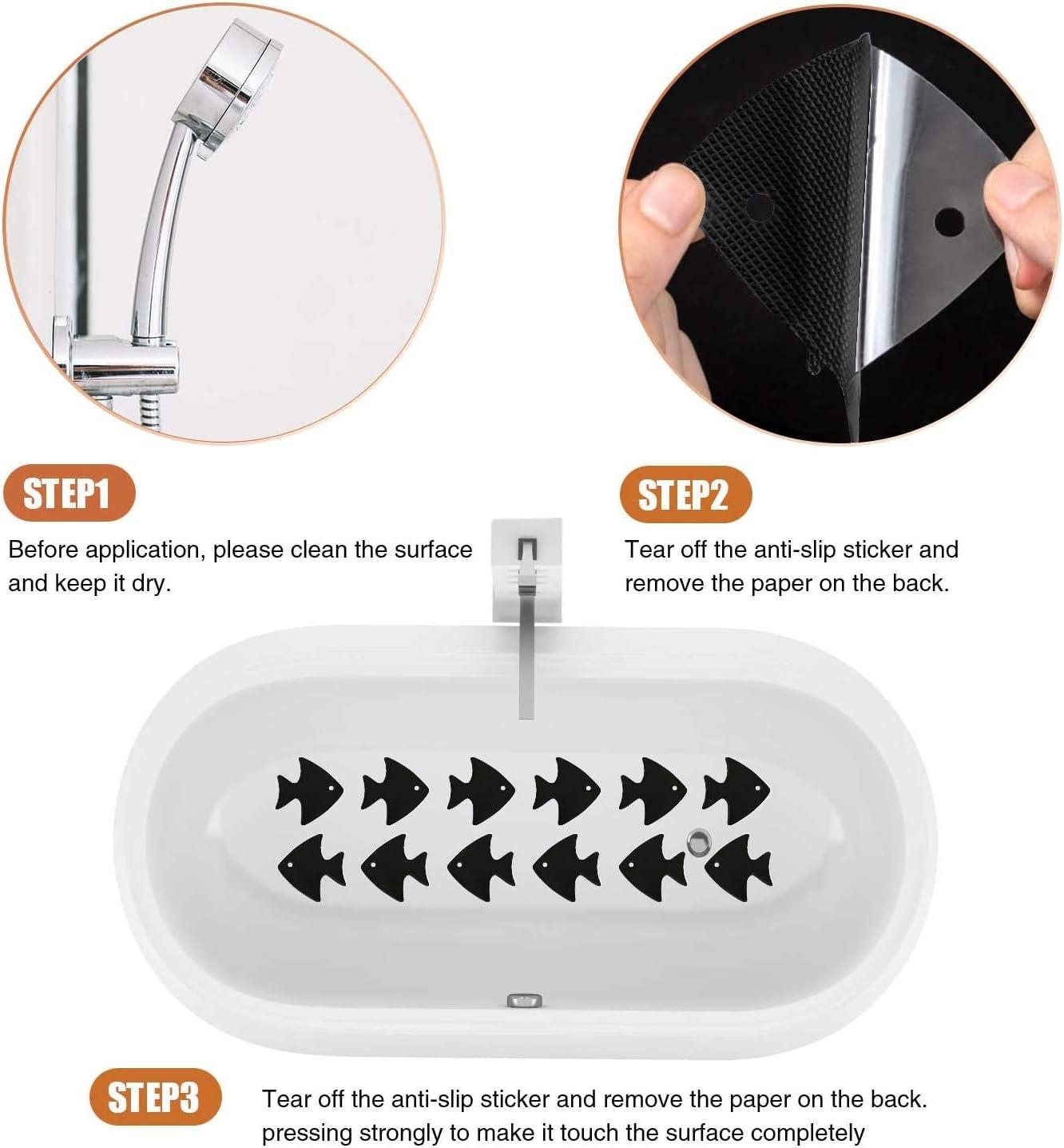 STEP1

Before application, please clean the surface and keep it dry.

STEP2

Tear off the anti-slip sticker and remove the paper on the back.

STEP3

Tear off the anti-slip sticker and remove the paper on the back. pressing strongly to make it touch the surface completely