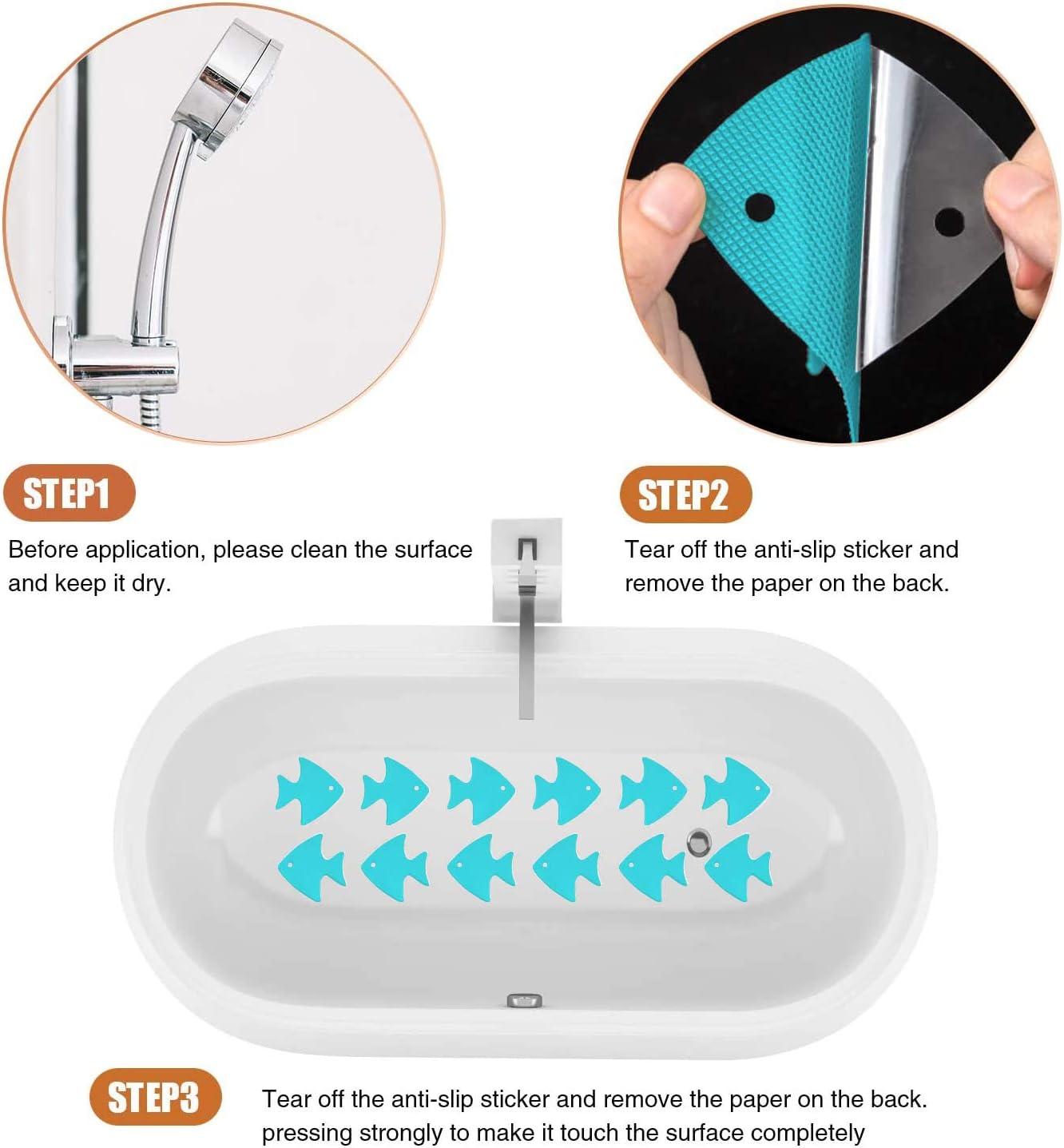 STEP1

Before application, please clean the surface and keep it dry.

STEP2

Tear off the anti-slip sticker and remove the paper on the back.

STEP3

Tear off the anti-slip sticker and remove the paper on the back. pressing strongly to make it touch the surface completely