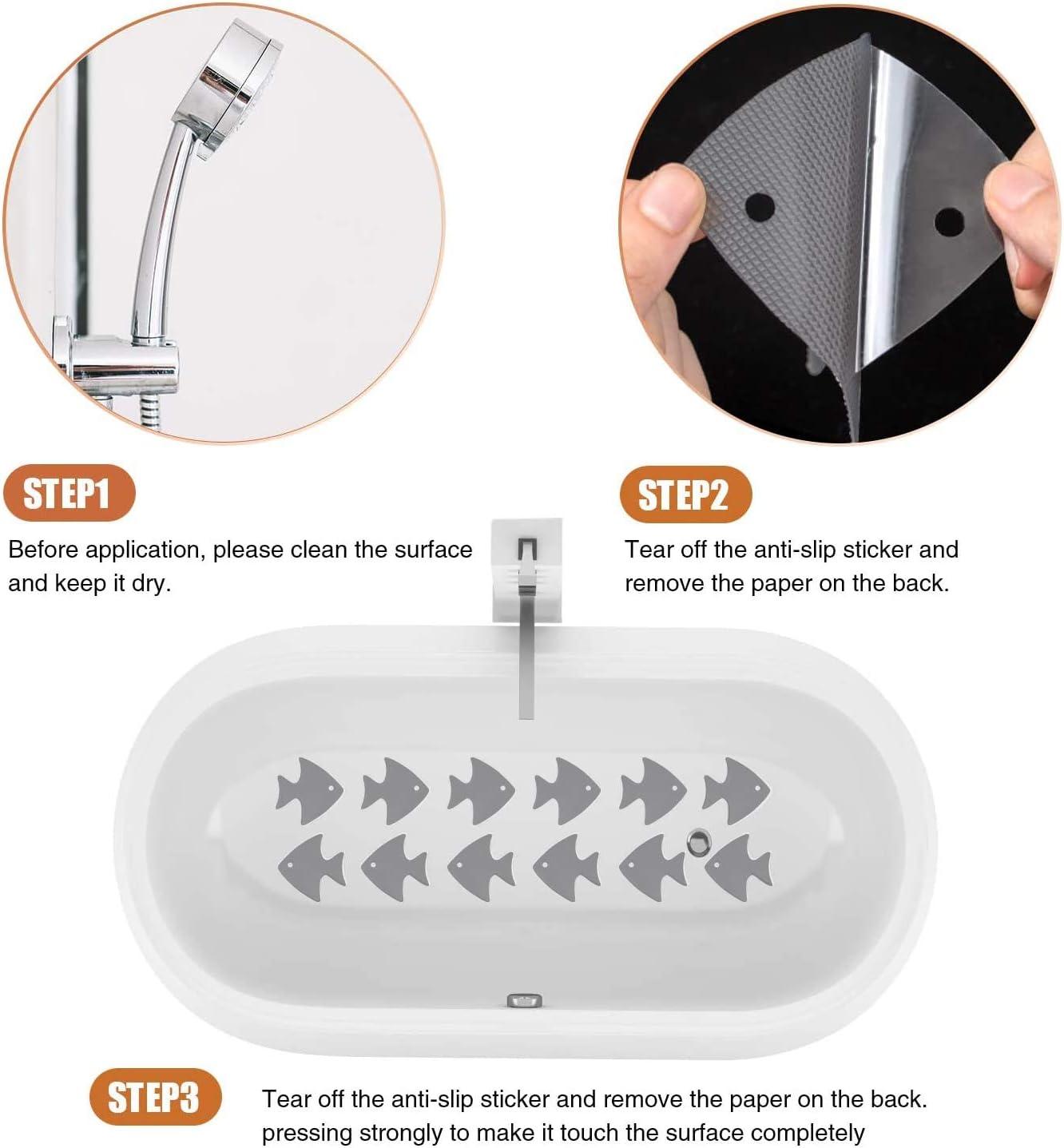 STEP1

Before application, please clean the surface and keep it dry.

STEP2

Tear off the anti-slip sticker and remove the paper on the back.

STEP3

Tear off the anti-slip sticker and remove the paper on the back. pressing strongly to make it touch the surface completely