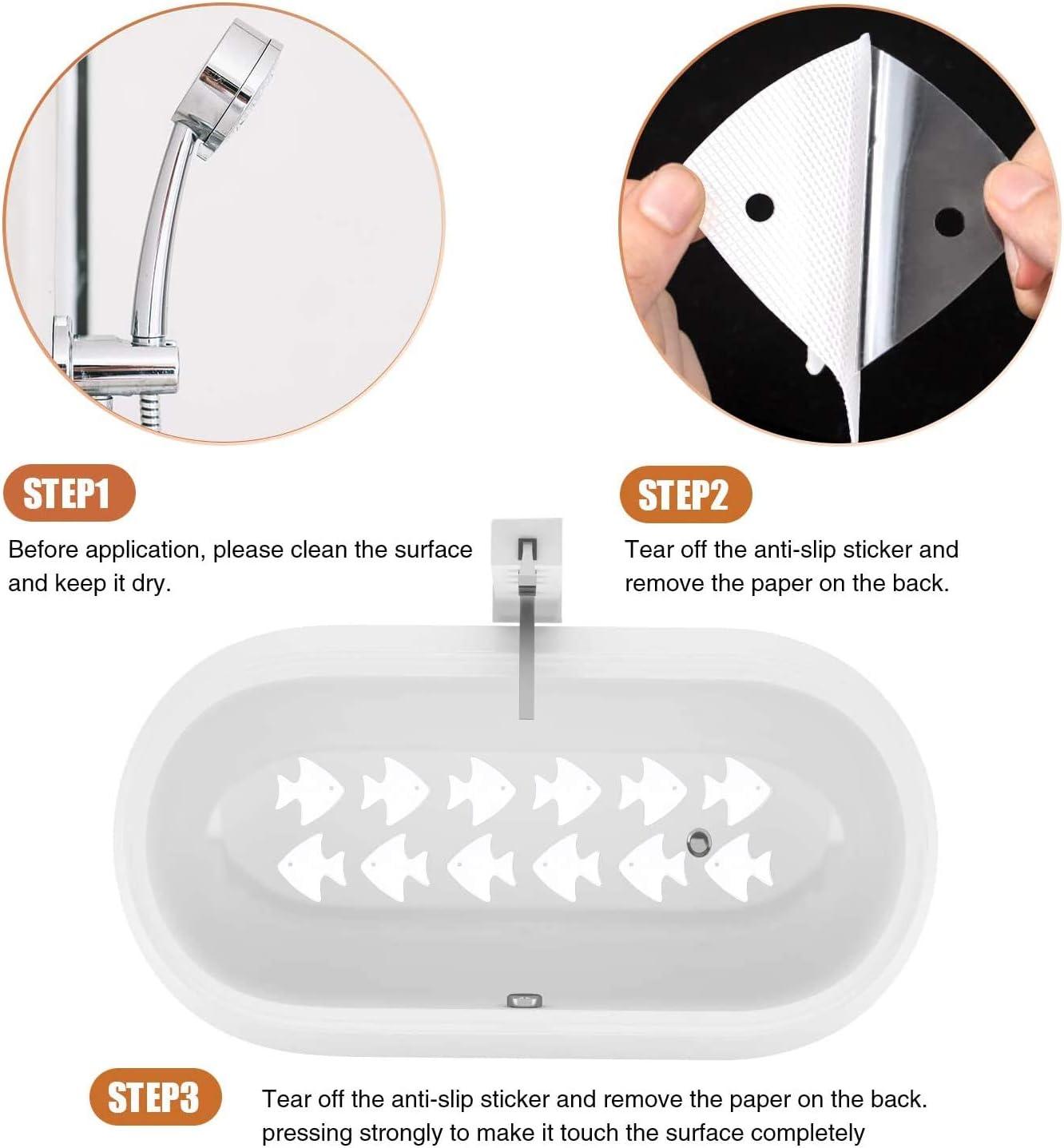 STEP1

Before application, please clean the surface and keep it dry.

STEP2

Tear off the anti-slip sticker and remove the paper on the back.

STEP3

Tear off the anti-slip sticker and remove the paper on the back. pressing strongly to make it touch the surface completely