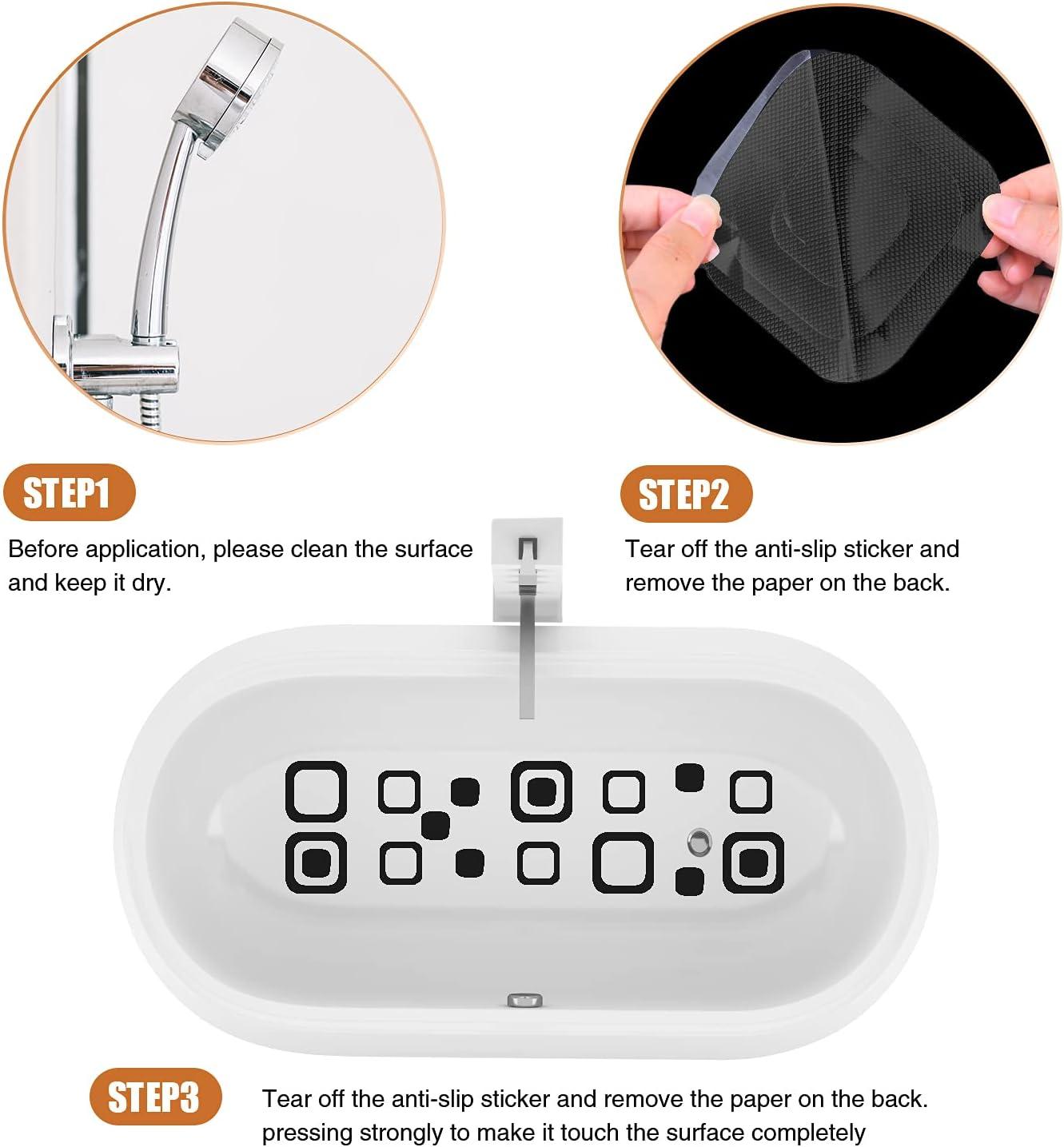 STEP1

Before application, please clean the surface and keep it dry.

STEP2

Tear off the anti-slip sticker and remove the paper on the back.

STEP3

Tear off the anti-slip sticker and remove the paper on the back. pressing strongly to make it touch the surface completely