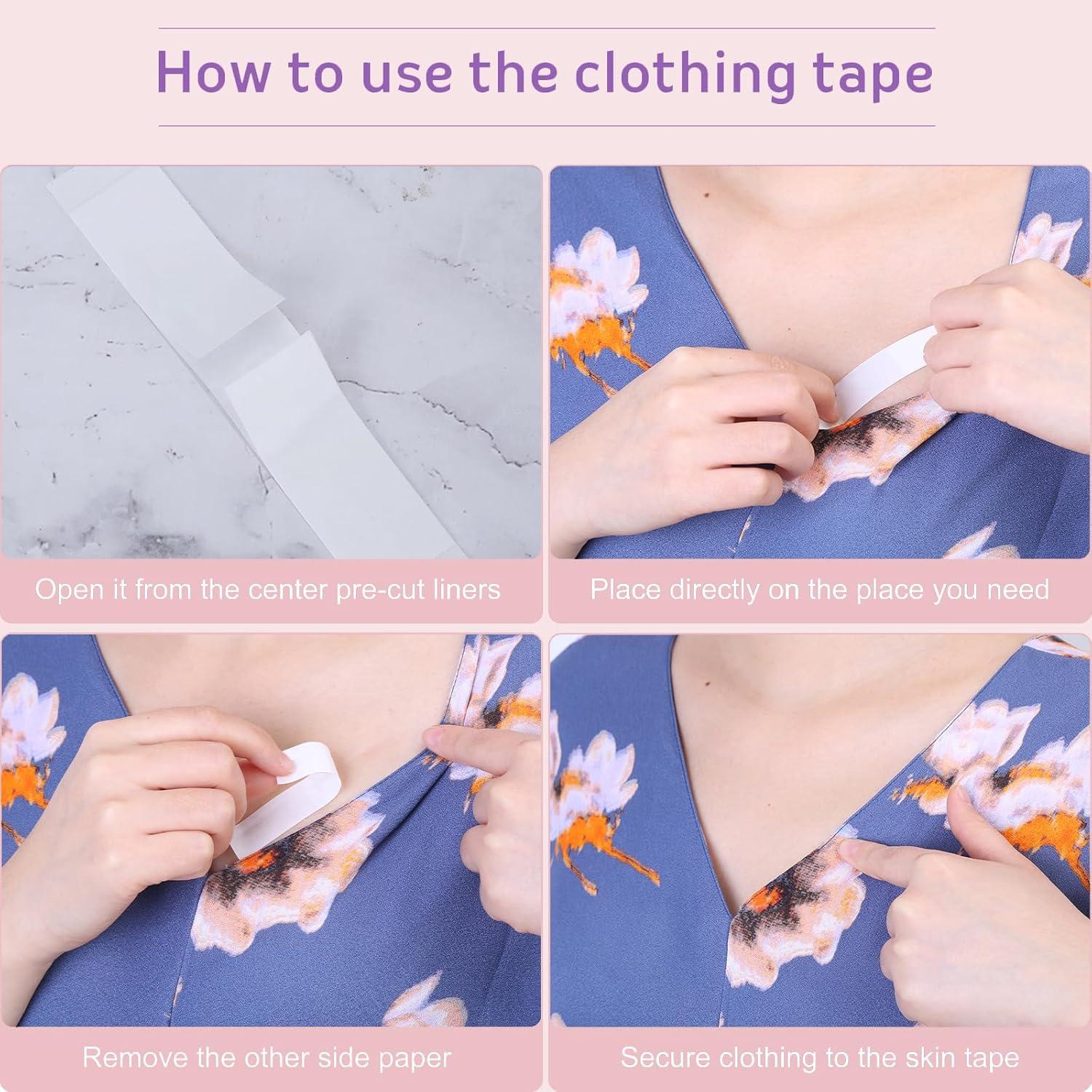 How to use the clothing tape

Open it from the center pre-cut liners

Place directly on the place you need

Remove the other side paper

Secure clothing to the skin tape