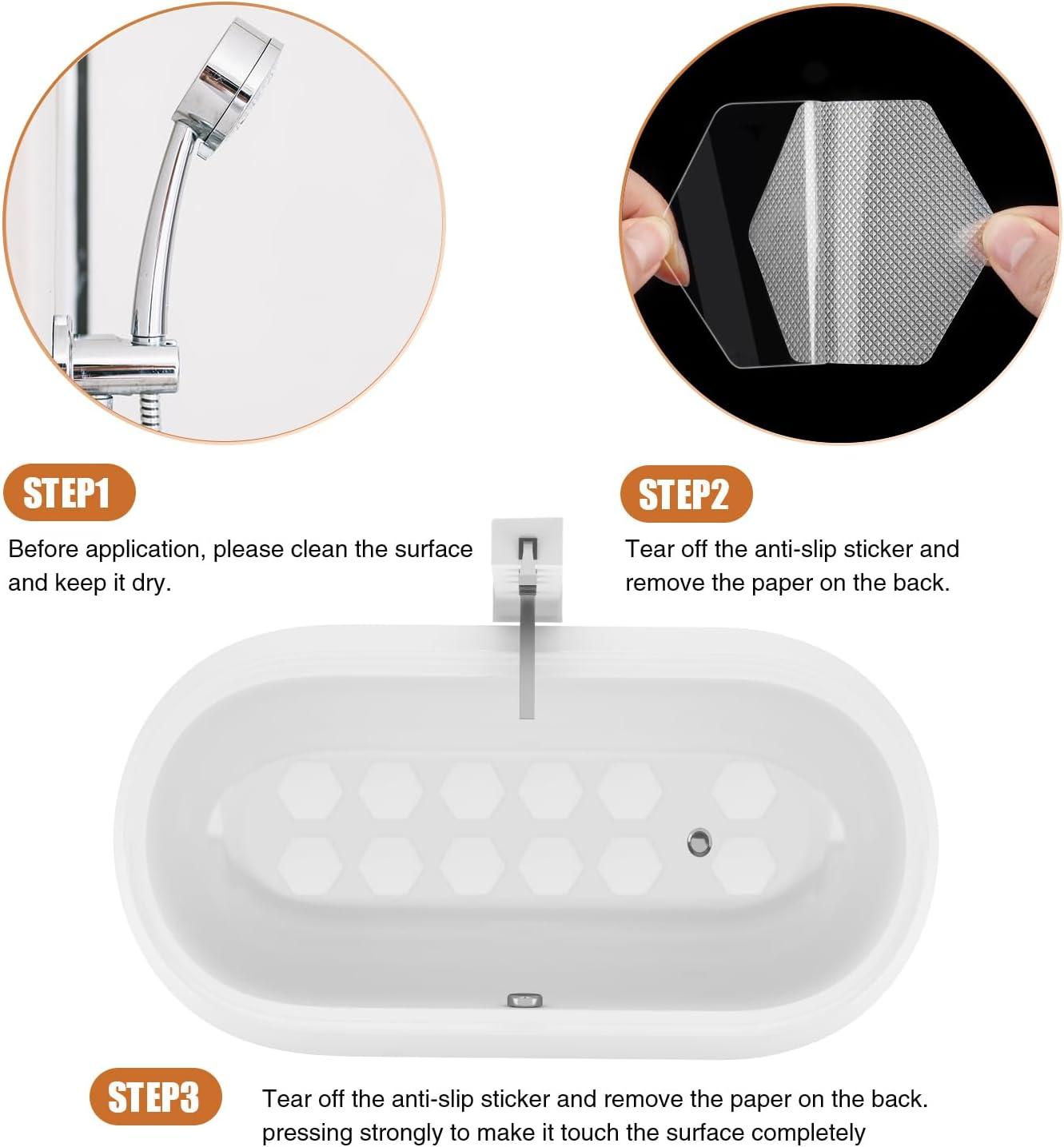 STEP1

Before application, please clean the surface and keep it dry.

STEP2

Tear off the anti-slip sticker and remove the paper on the back.

STEP3

Tear off the anti-slip sticker and remove the paper on the back. pressing strongly to make it touch the surface completely