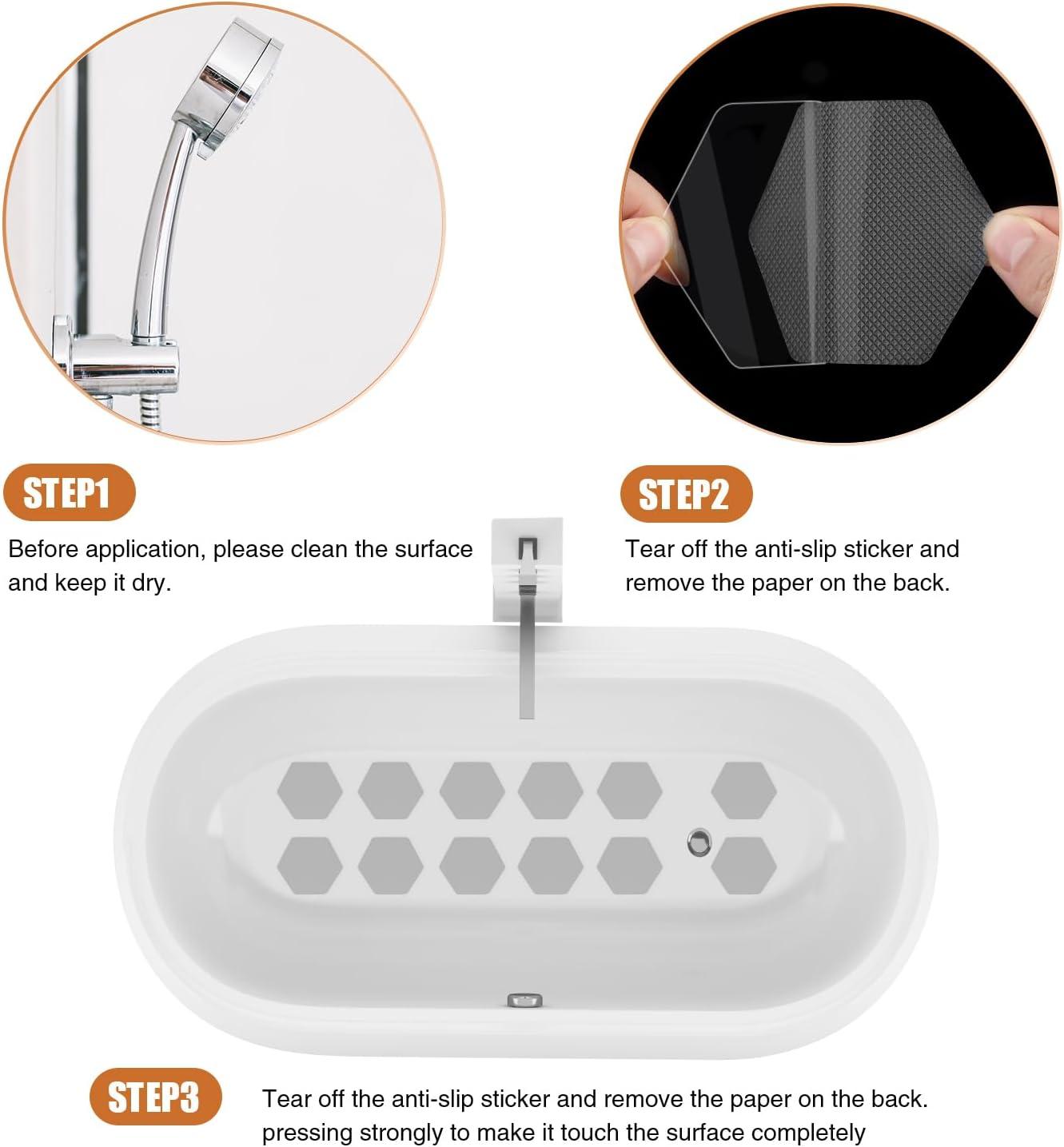 STEP1

Before application, please clean the surface and keep it dry.

STEP2

Tear off the anti-slip sticker and remove the paper on the back.

STEP3

Tear off the anti-slip sticker and remove the paper on the back. pressing strongly to make it touch the surface completely