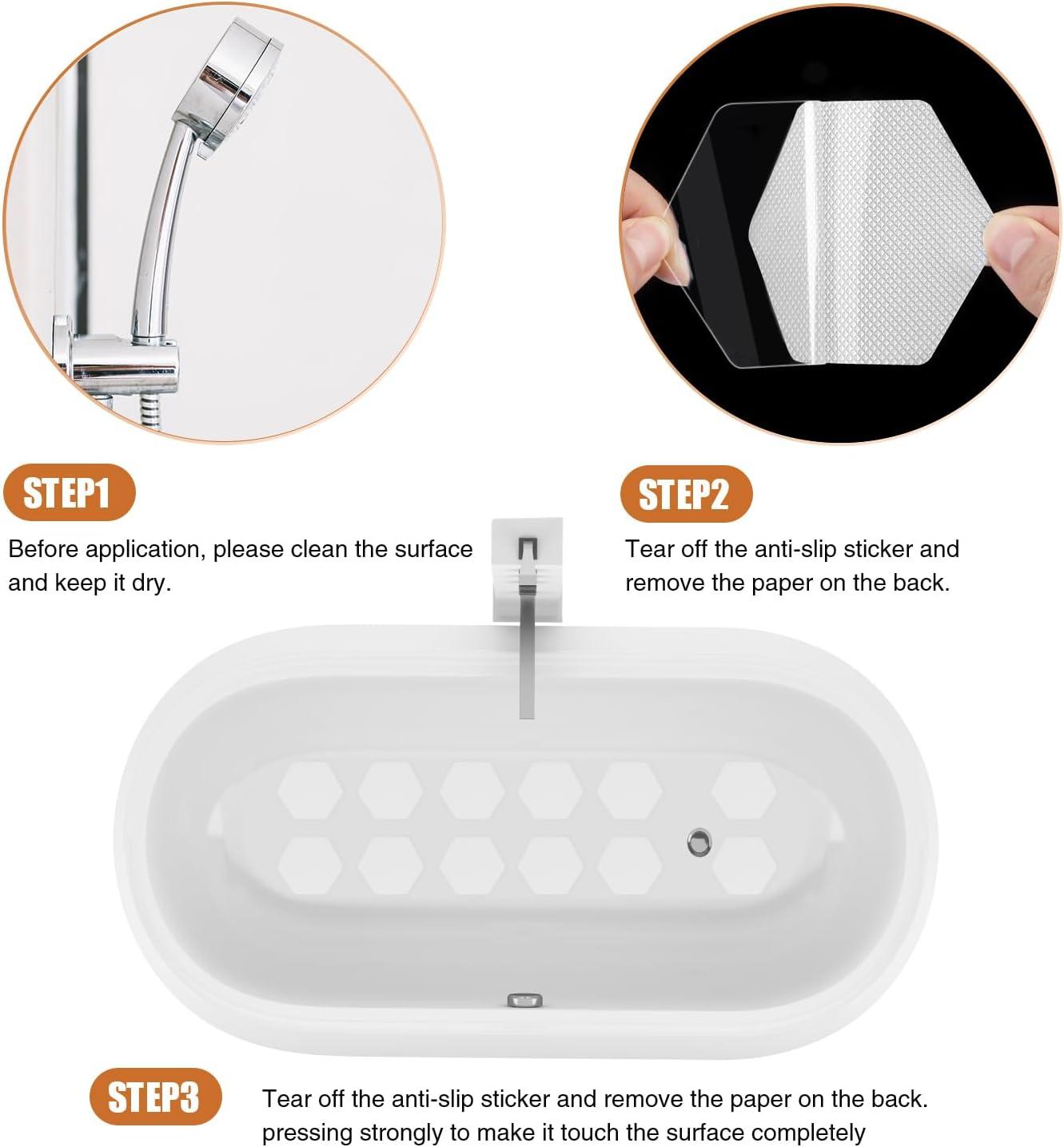 STEP1

Before application, please clean the surface and keep it dry.

STEP2

Tear off the anti-slip sticker and remove the paper on the back.

STEP3

Tear off the anti-slip sticker and remove the paper on the back. pressing strongly to make it touch the surface completely